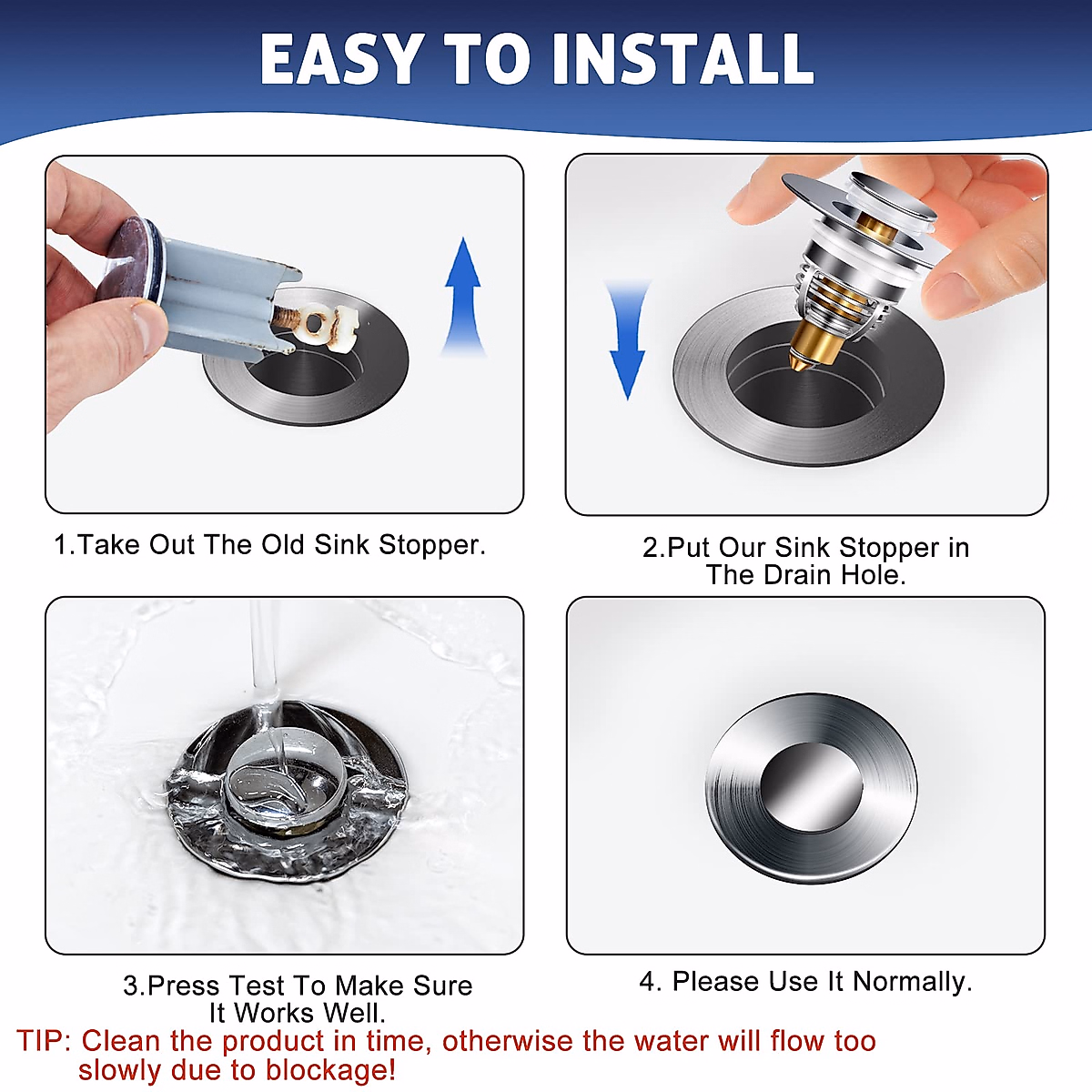 EASY TO INSTALL

1.Take Out The Old Sink Stopper.

2.Put Our Sink Stopper in The Drain Hole.

3.Press Test To Make Sure It Works Well.

4. Please Use It Normally.

TIP: Clean the product in time, otherwise the water will flow too slowly due to blockage!