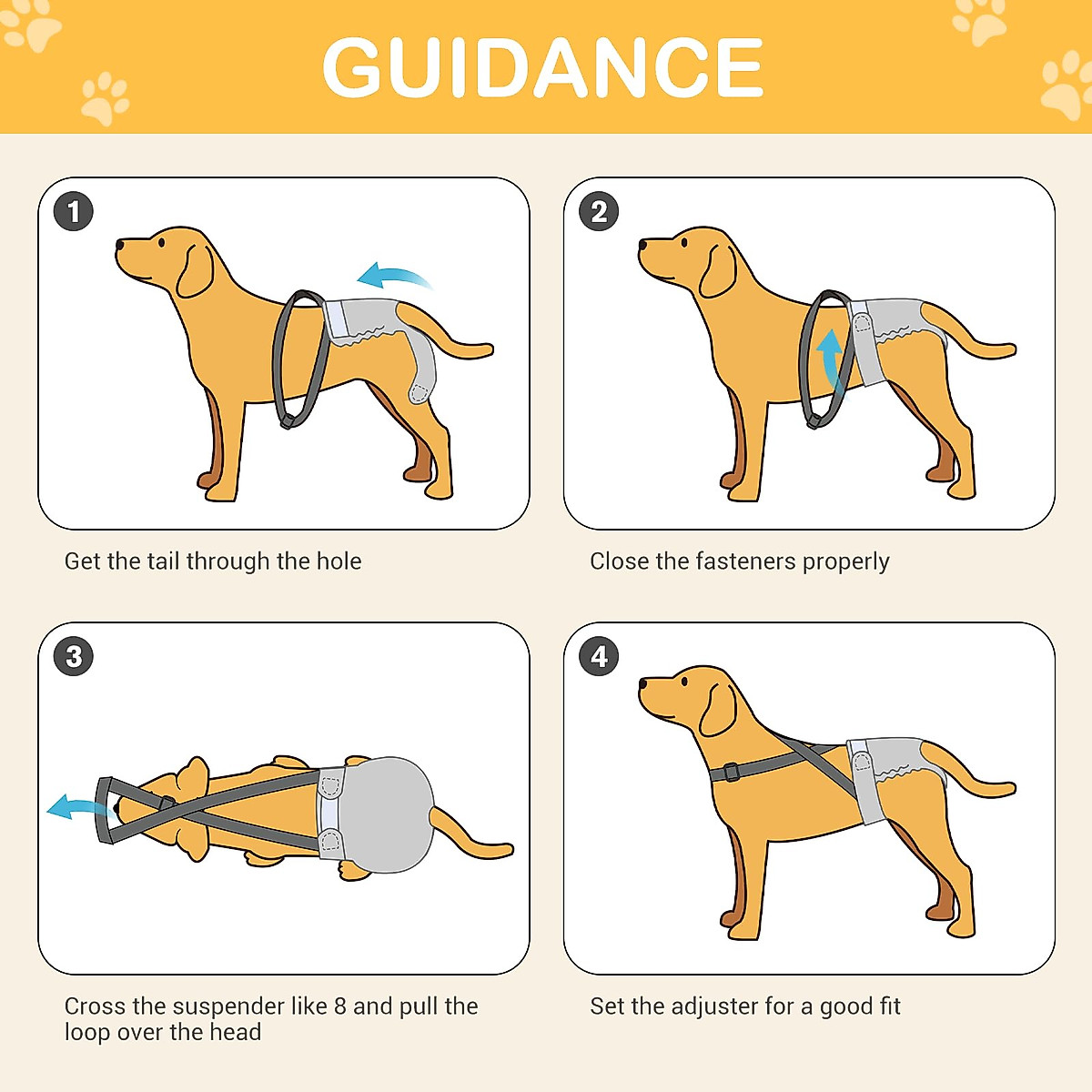 GUIDANCE

1

Get the tail through the hole

2

Close the fasteners properly

3

Cross the suspender like 8 and pull the loop over the head

4

Set the adjuster for a good fit