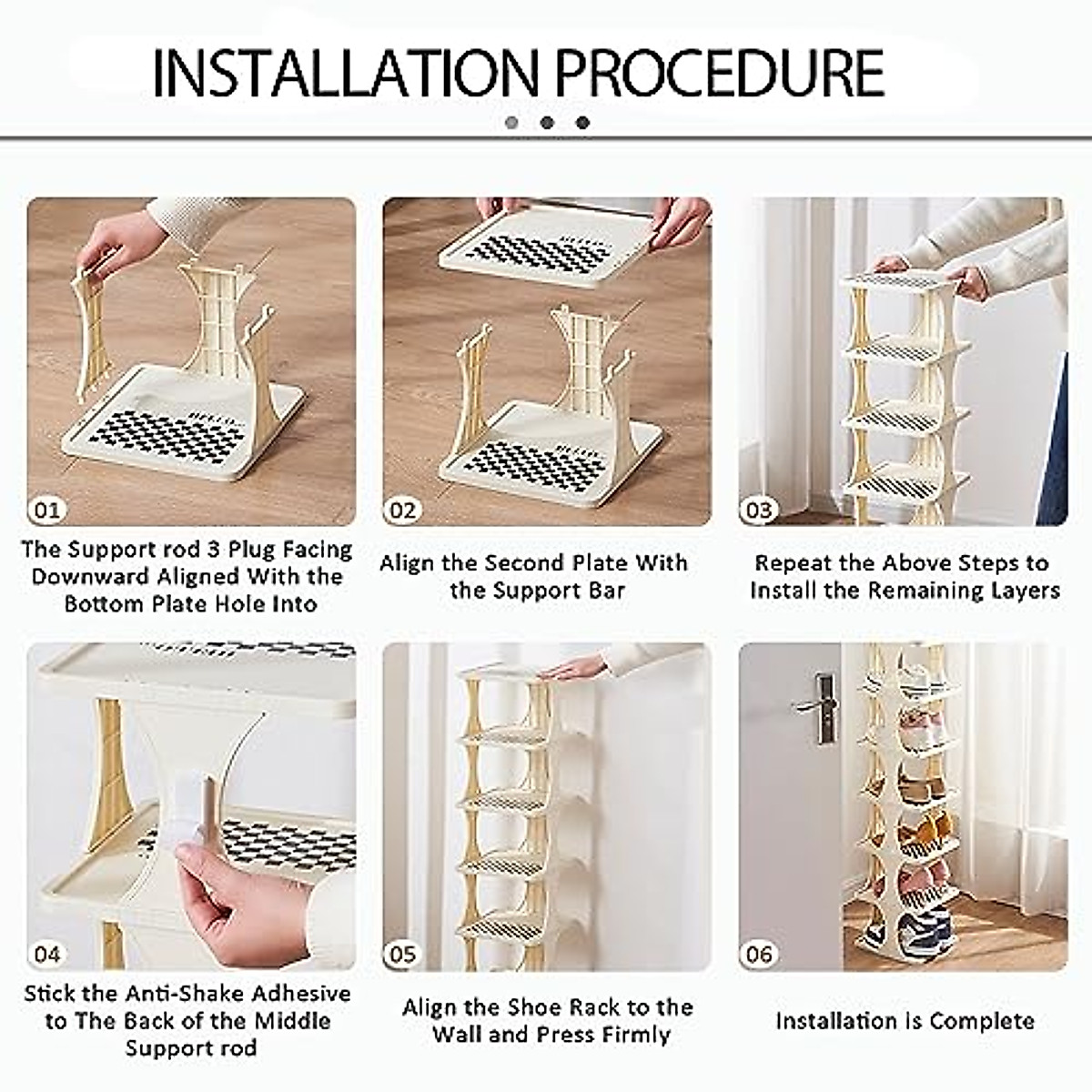 INSTALLATION PROCEDURE

01

The Support rod 3 Plug Facing Downward Aligned With the Bottom Plate Hole Into

02

Align the Second Plate With the Support Bar

03

Repeat the Above Steps to Install the Remaining Layers

04

Stick the Anti-Shake Adhesive to The Back of the Middle Support rod

05

Align the Shoe Rack to the Wall and Press Firmly

06

Installation is Complete