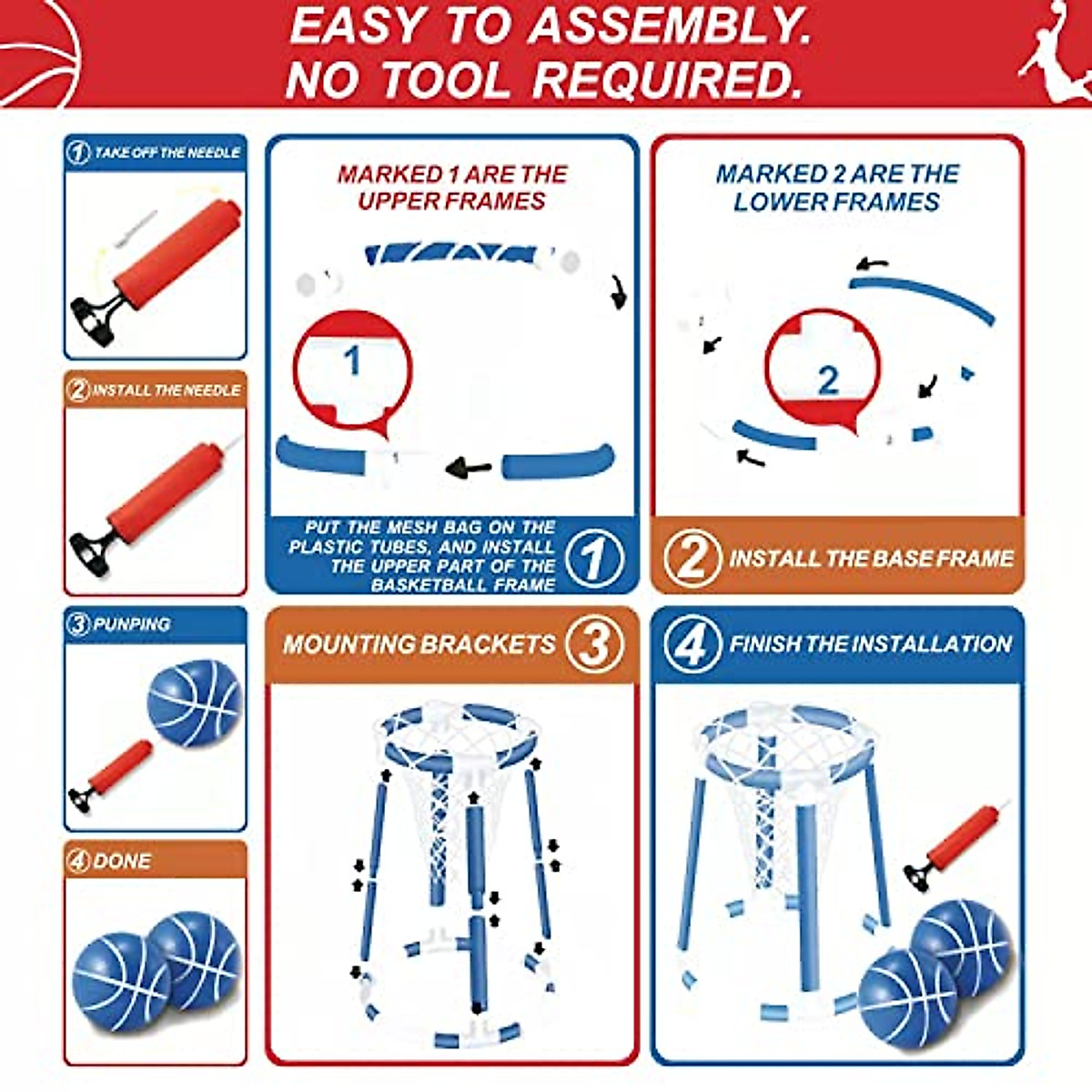 EASY TO ASSEMBLY.
NO TOOL REQUIRED.

① TAKE OFF THE NEEDLE

② INSTALL THE NEEDLE

③ PUNPING

④ DONE

MARKED 1 ARE THE UPPER FRAMES

1

PUT THE MESH BAG ON THE PLASTIC TUBES, AND INSTALL THE UPPER PART OF THE BASKETBALL FRAME ①

MARKED 2 ARE THE LOWER FRAMES

2

② INSTALL THE BASE FRAME

MOUNTING BRACKETS ③

④ FINISH THE INSTALLATION