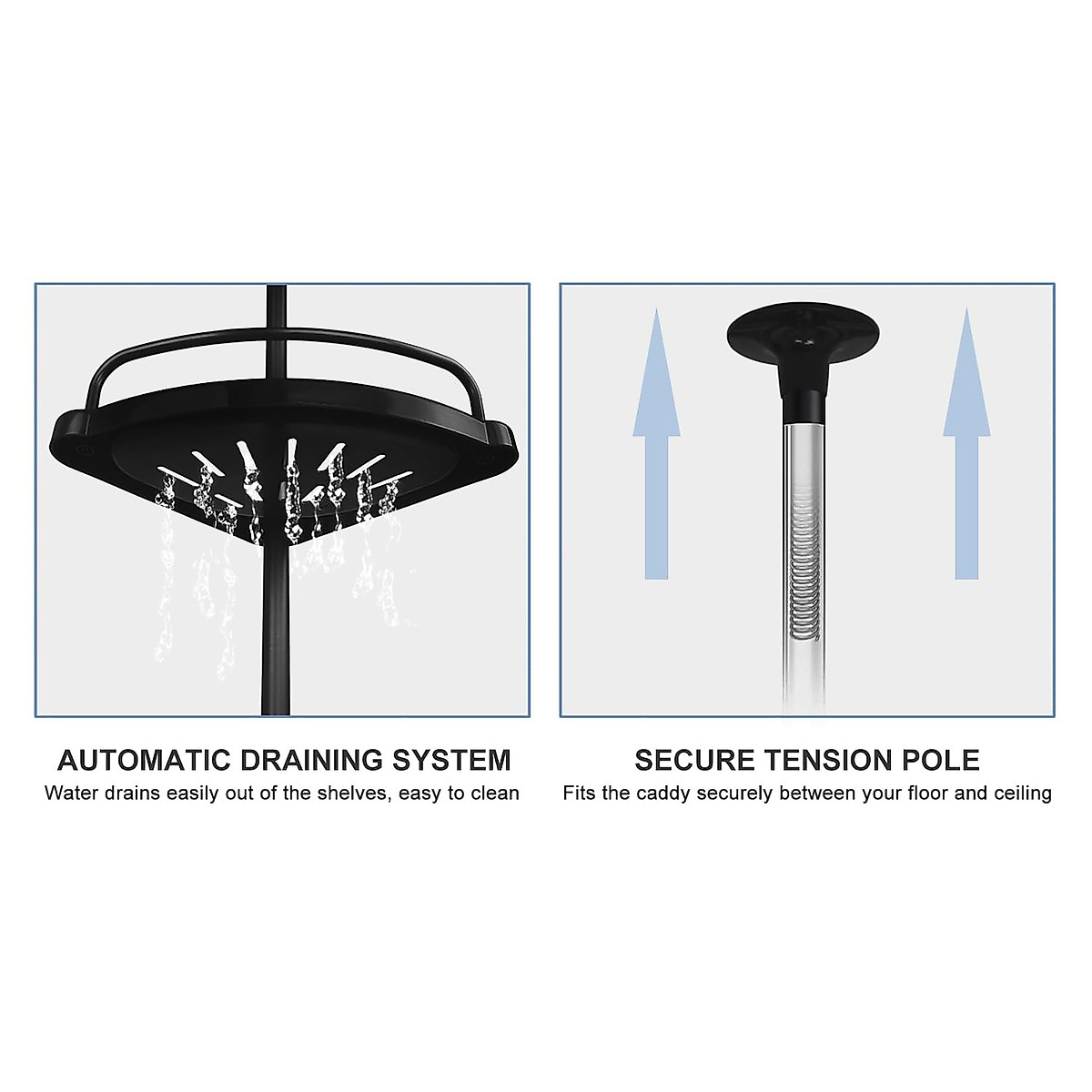 AUTOMATIC DRAINING SYSTEM
Water drains easily out of the shelves, easy to clean

SECURE TENSION POLE
Fits the caddy securely between your floor and ceiling