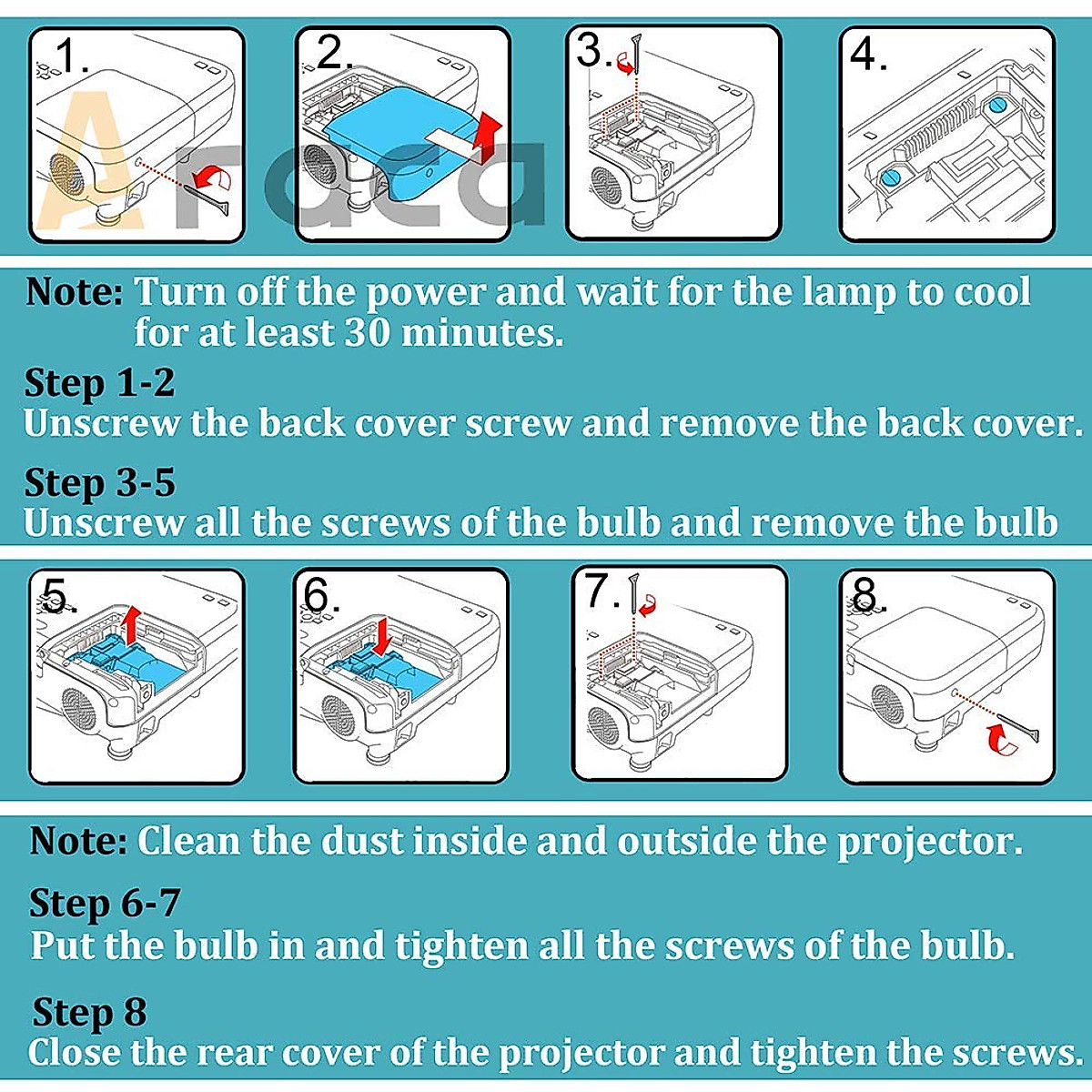 1.

2.

3.

4.

Araca

Note: Turn off the power and wait for the lamp to cool for at least 30 minutes.

Step 1-2
Unscrew the back cover screw and remove the back cover.

Step 3-5
Unscrew all the screws of the bulb and remove the bulb

5.

6.

7.

8.

Note: Clean the dust inside and outside the projector.

Step 6-7
Put the bulb in and tighten all the screws of the bulb.

Step 8
Close the rear cover of the projector and tighten the screws.