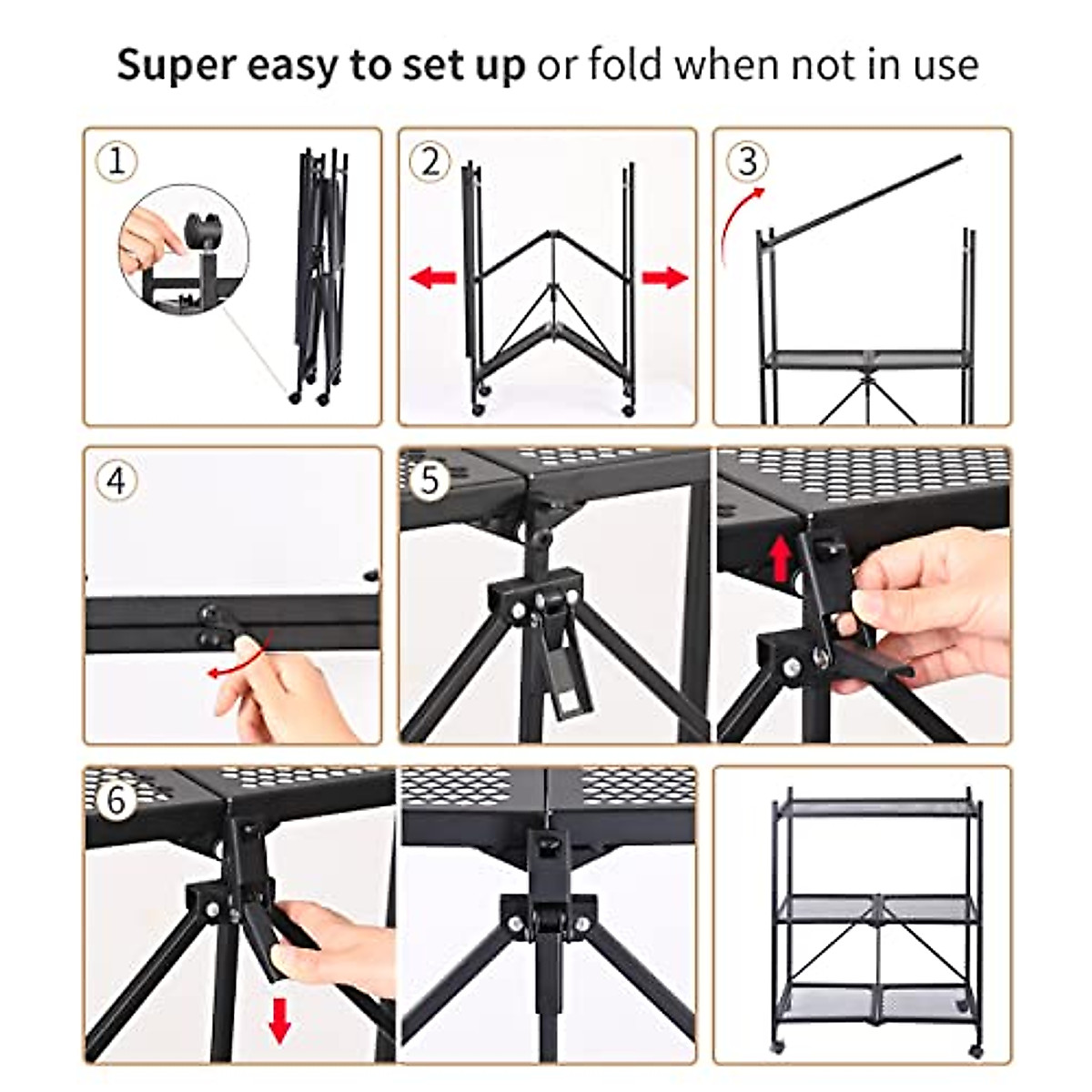 Super easy to set up or fold when not in use

1

2

3

4

5

6