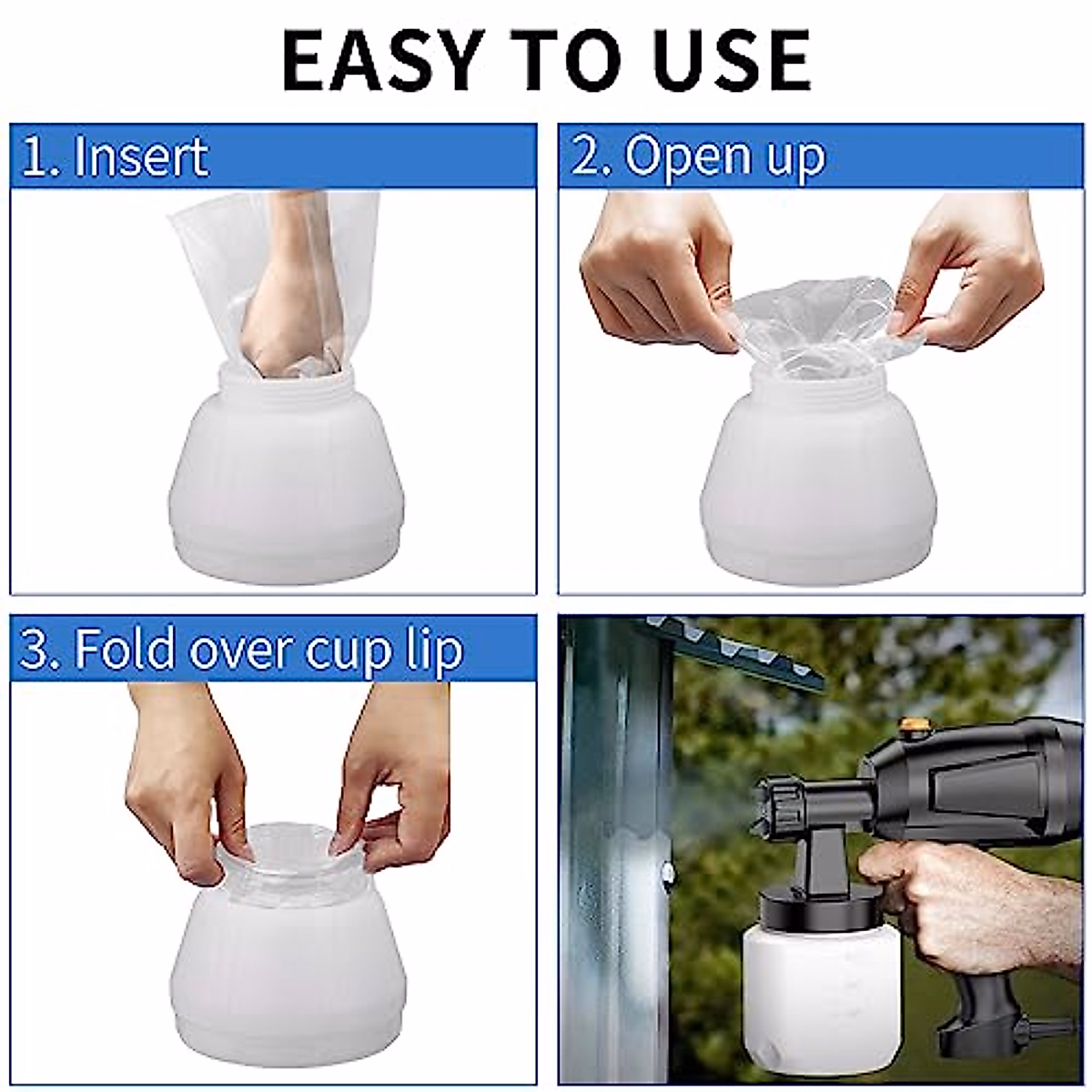 EASY TO USE

1. Insert

2. Open up

3. Fold over cup lip