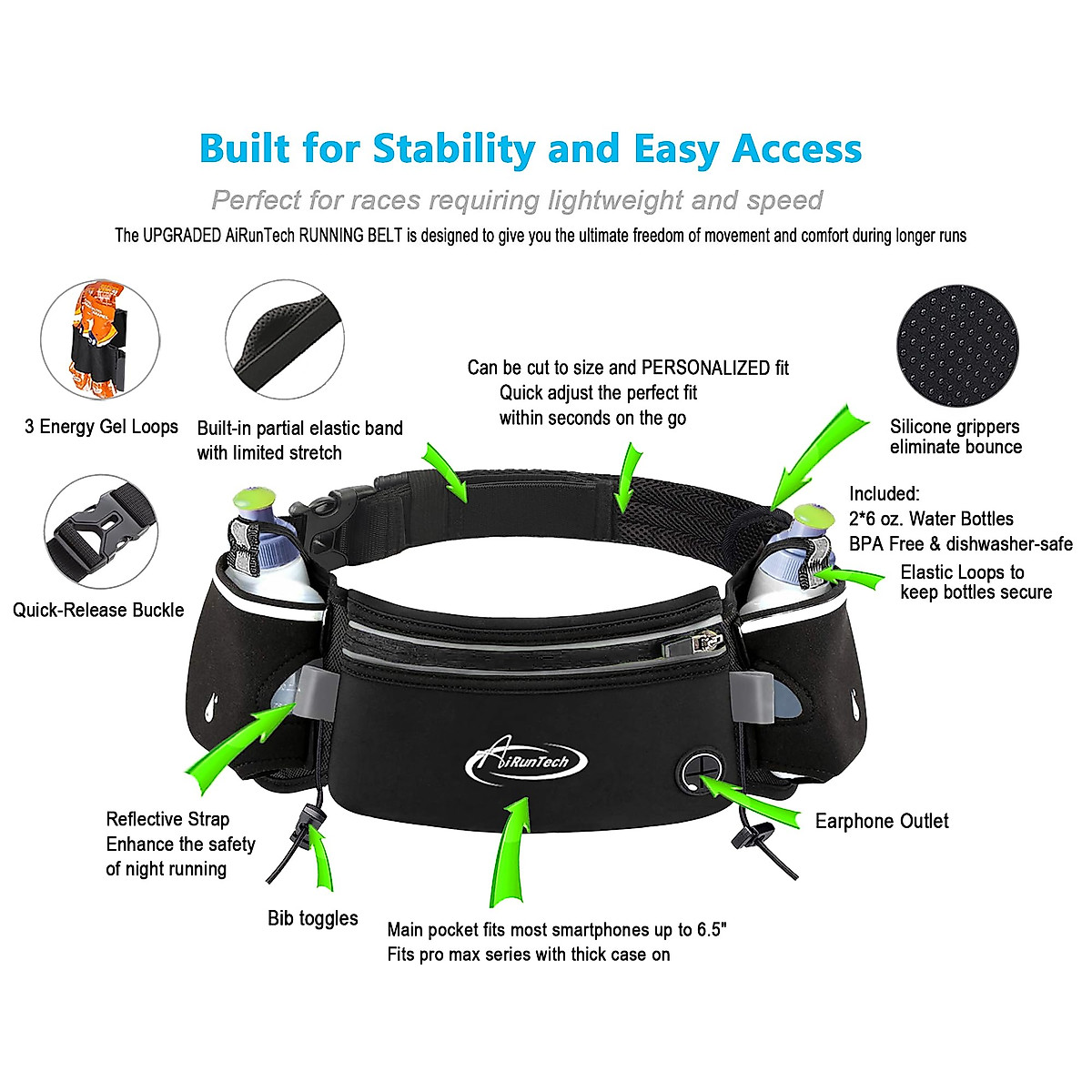 Built for Stability and Easy Access

Perfect for races requiring lightweight and speed

The UPGRADED AiRunTech RUNNING BELT is designed to give you the ultimate freedom of movement and comfort during longer runs

3 Energy Gel Loops

Built-in partial elastic band with limited stretch

Can be cut to size and PERSONALIZED fit
Quick adjust the perfect fit within seconds on the go

Silicone grippers eliminate bounce

Included:
2*6 oz. Water Bottles
BPA Free & dishwasher-safe

Elastic Loops to keep bottles secure

Quick-Release Buckle

AiRunTech

Reflective Strap
Enhance the safety of night running

Earphone Outlet

Bib toggles

Main pocket fits most smartphones up to 6.5"
Fits pro max series with thick case on