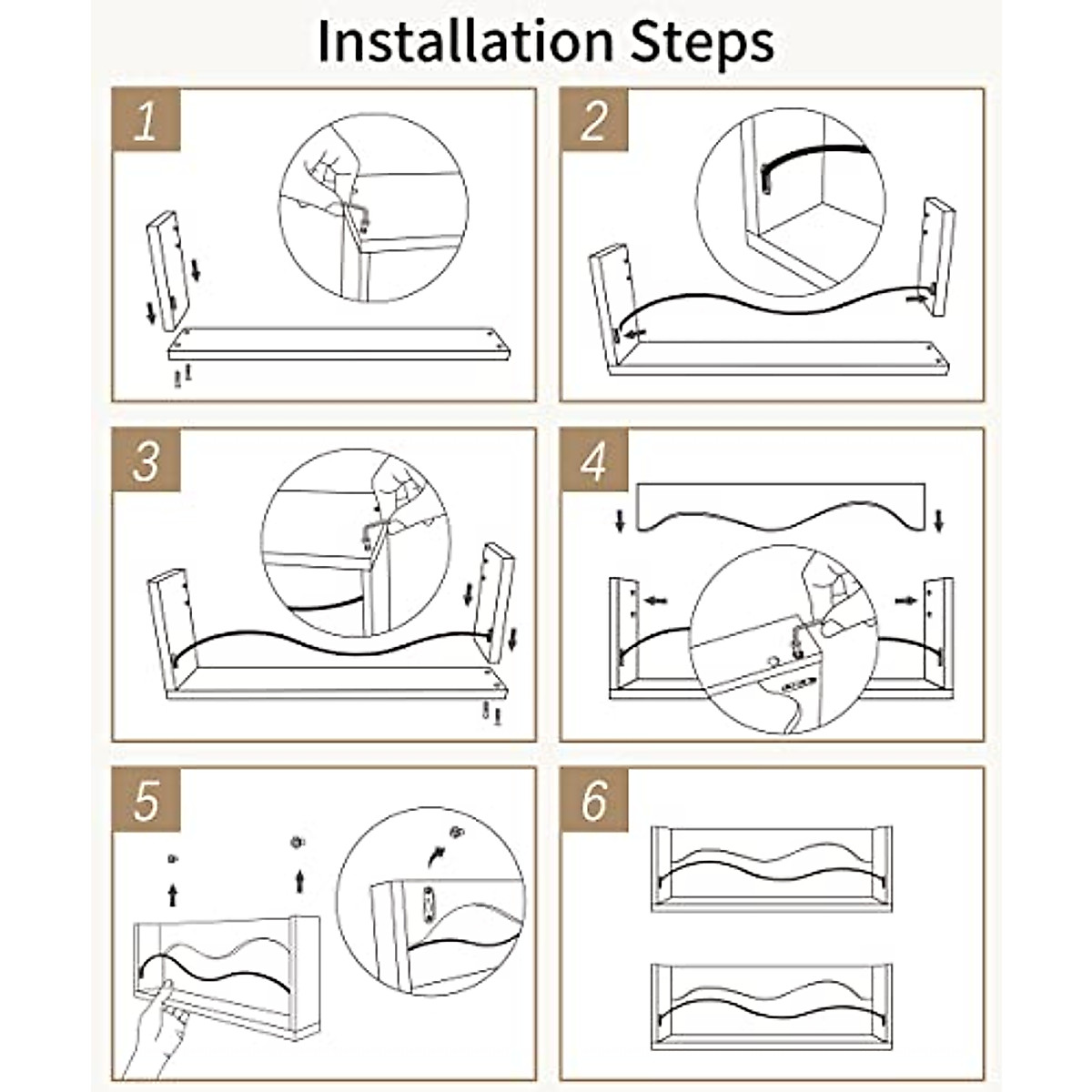 Installation Steps

1

2

3

4

5

6