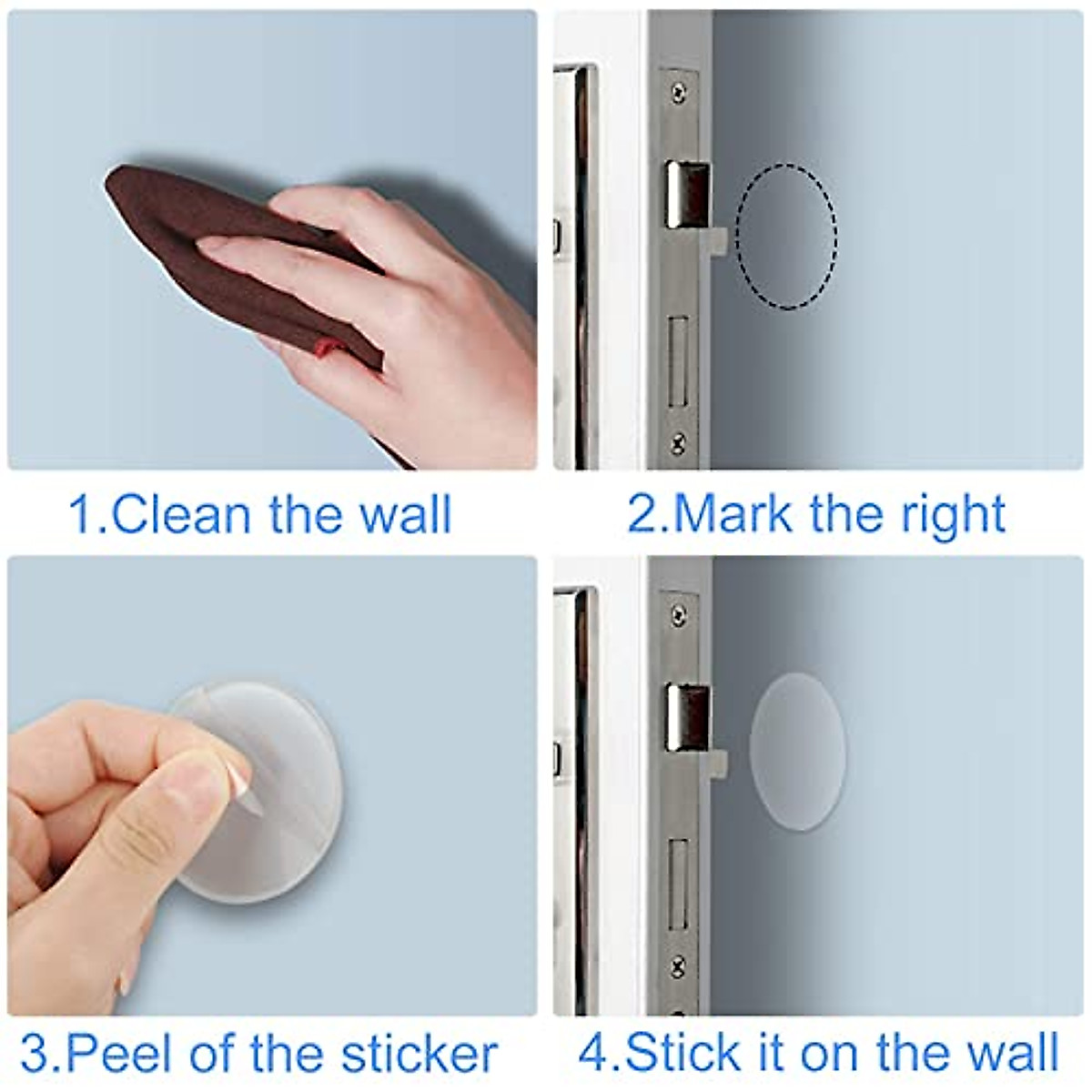 1.Clean the wall

2.Mark the right

3.Peel of the sticker

4.Stick it on the wall