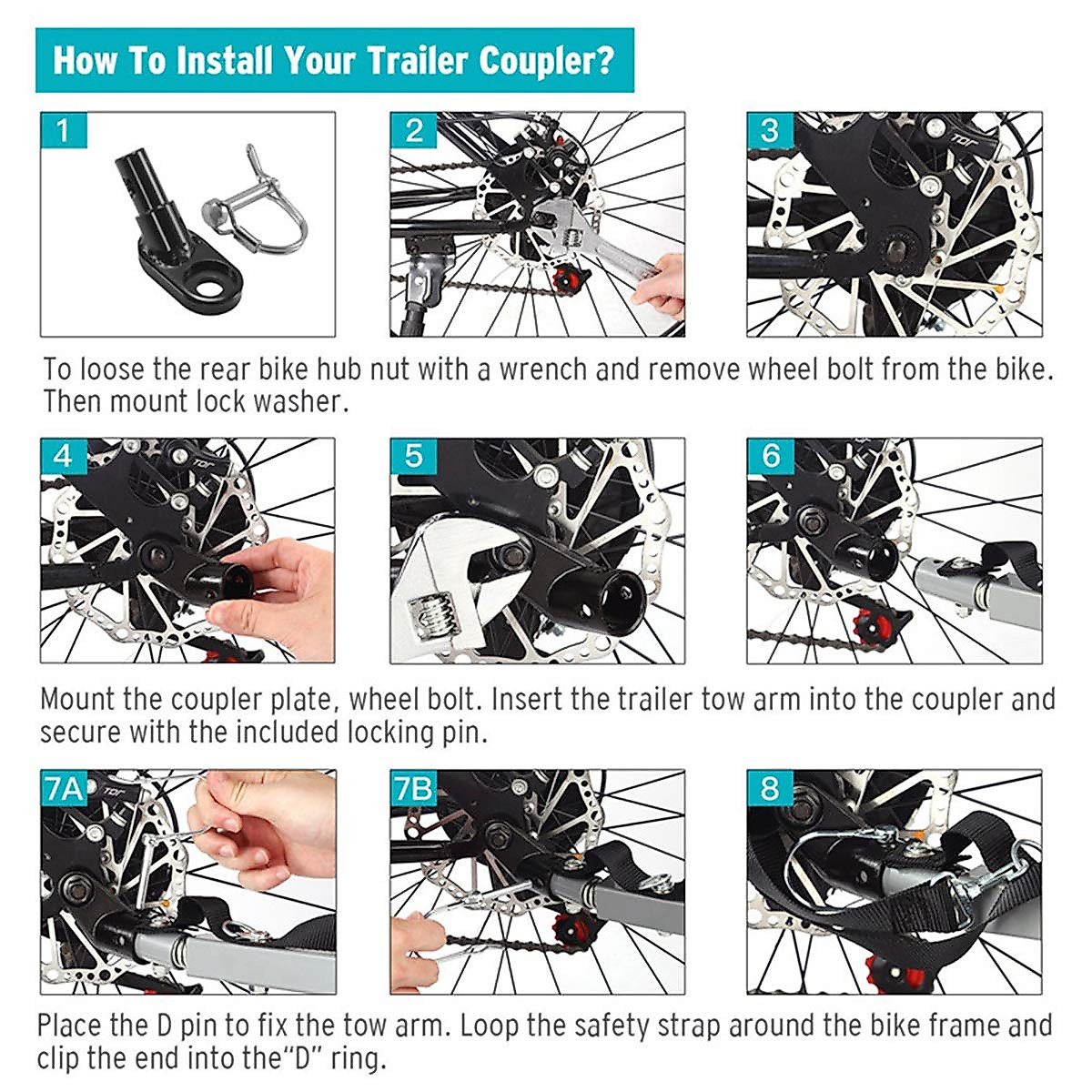 How To Install Your Trailer Coupler?

1

2

3

To loose the rear bike hub nut with a wrench and remove wheel bolt from the bike. Then mount lock washer.

4

5

6

Mount the coupler plate, wheel bolt. Insert the trailer tow arm into the coupler and secure with the included locking pin.

7A

7B

8

Place the D pin to fix the tow arm. Loop the safety strap around the bike frame and clip the end into the"D" ring.