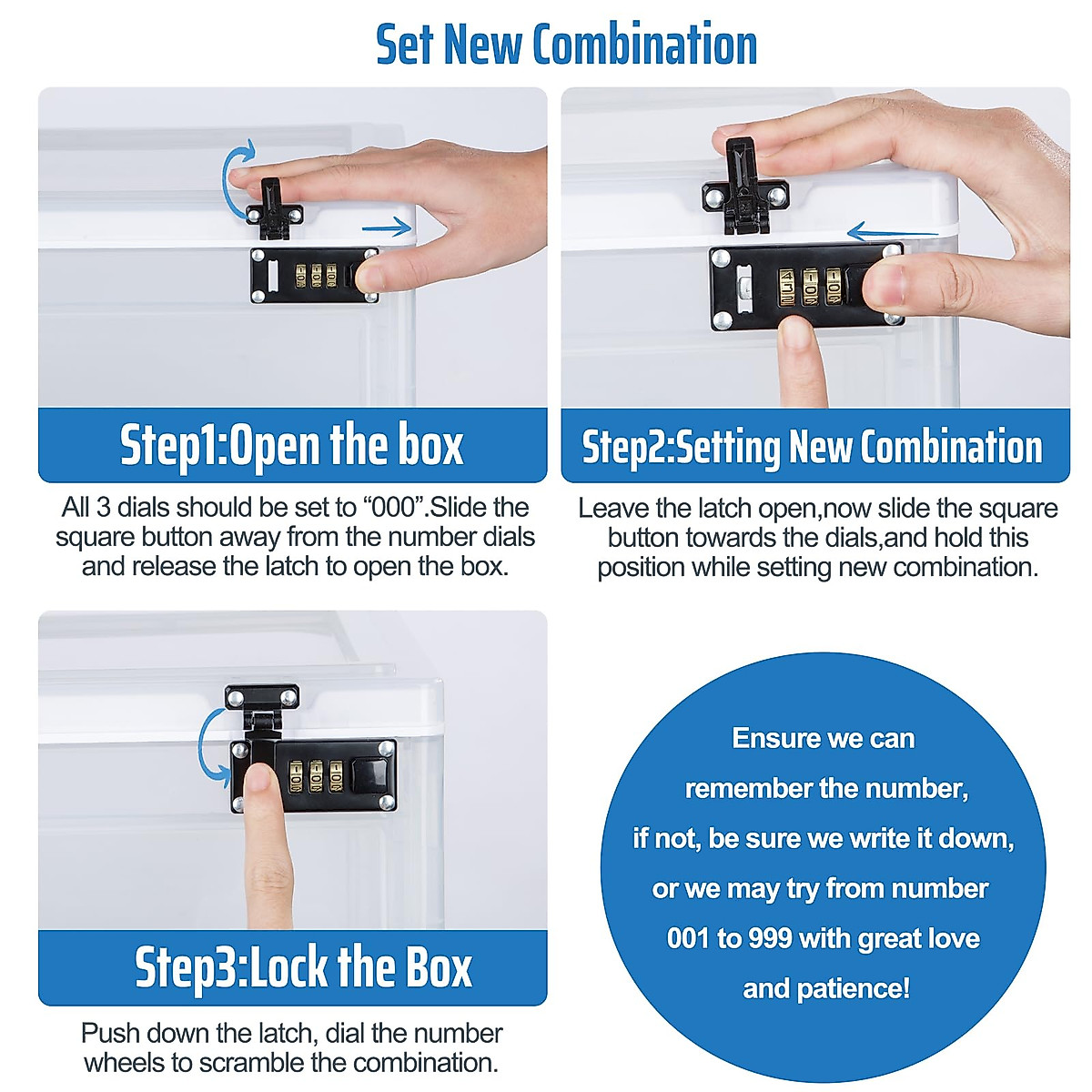 Set New Combination

Step1:Open the box

All 3 dials should be set to “000”.Slide the square button away from the number dials and release the latch to open the box.

Step2:Setting New Combination

Leave the latch open,now slide the square button towards the dials,and hold this position while setting new combination.

Step3:Lock the Box

Push down the latch, dial the number wheels to scramble the combination.

Ensure we can remember the number, if not, be sure we write it down, or we may try from number 001 to 999 with great love and patience!