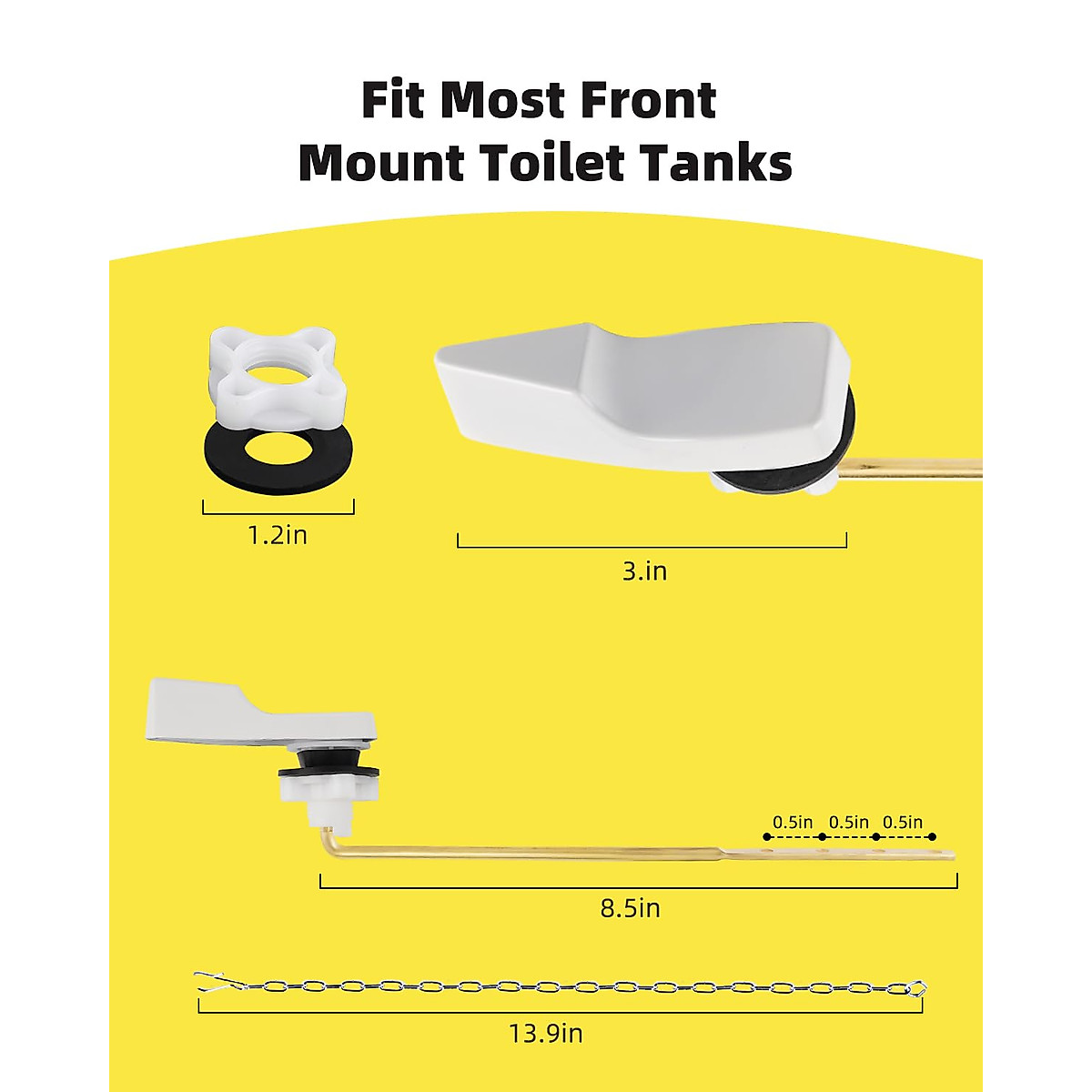 Fit Most Front
Mount Toilet Tanks

1.2in

3.in

0.5in 0.5in 0.5in

8.5in

13.9in