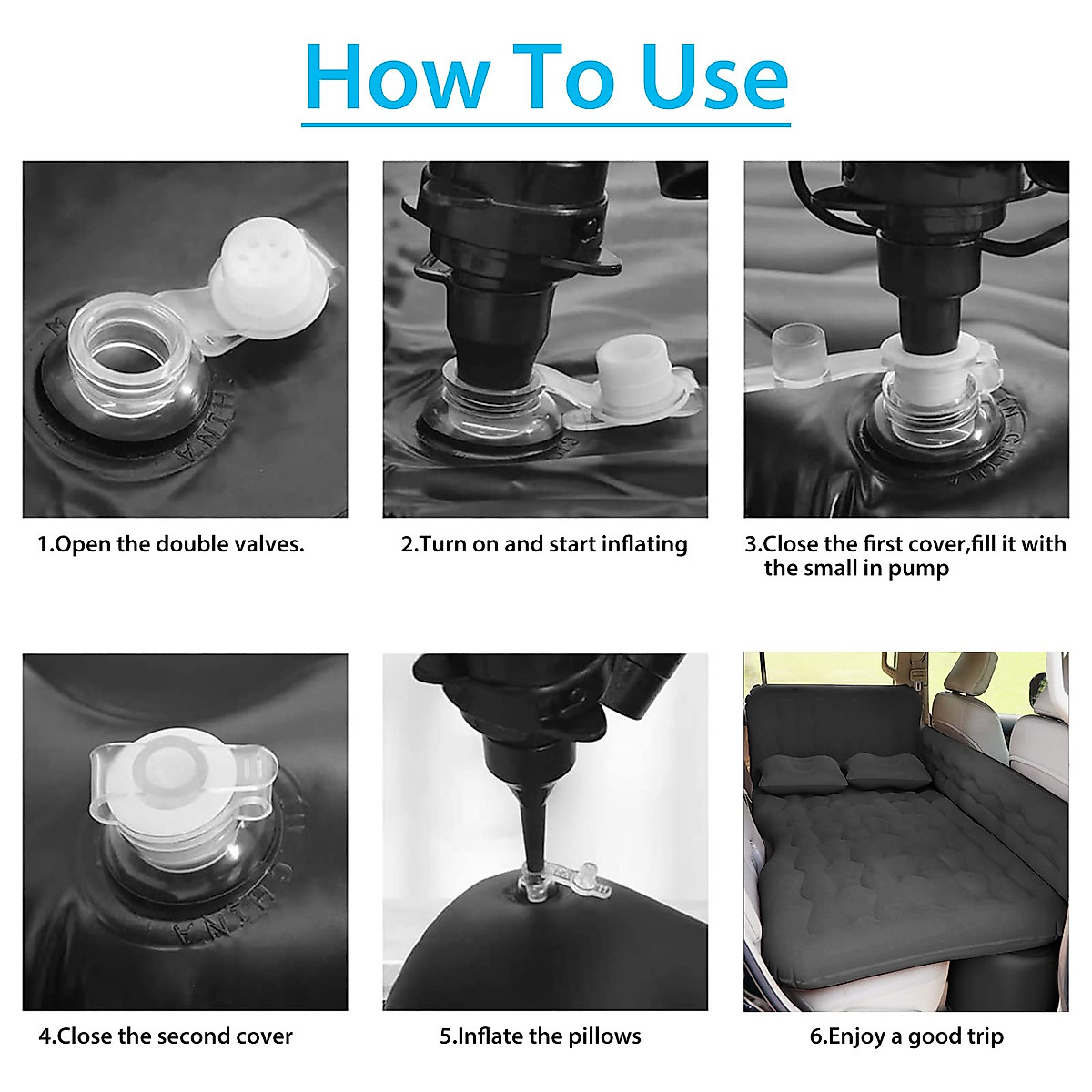 How To Use

1.Open the double valves.

2.Turn on and start inflating

3.Close the first cover,fill it with the small in pump

4.Close the second cover

5.Inflate the pillows

6.Enjoy a good trip