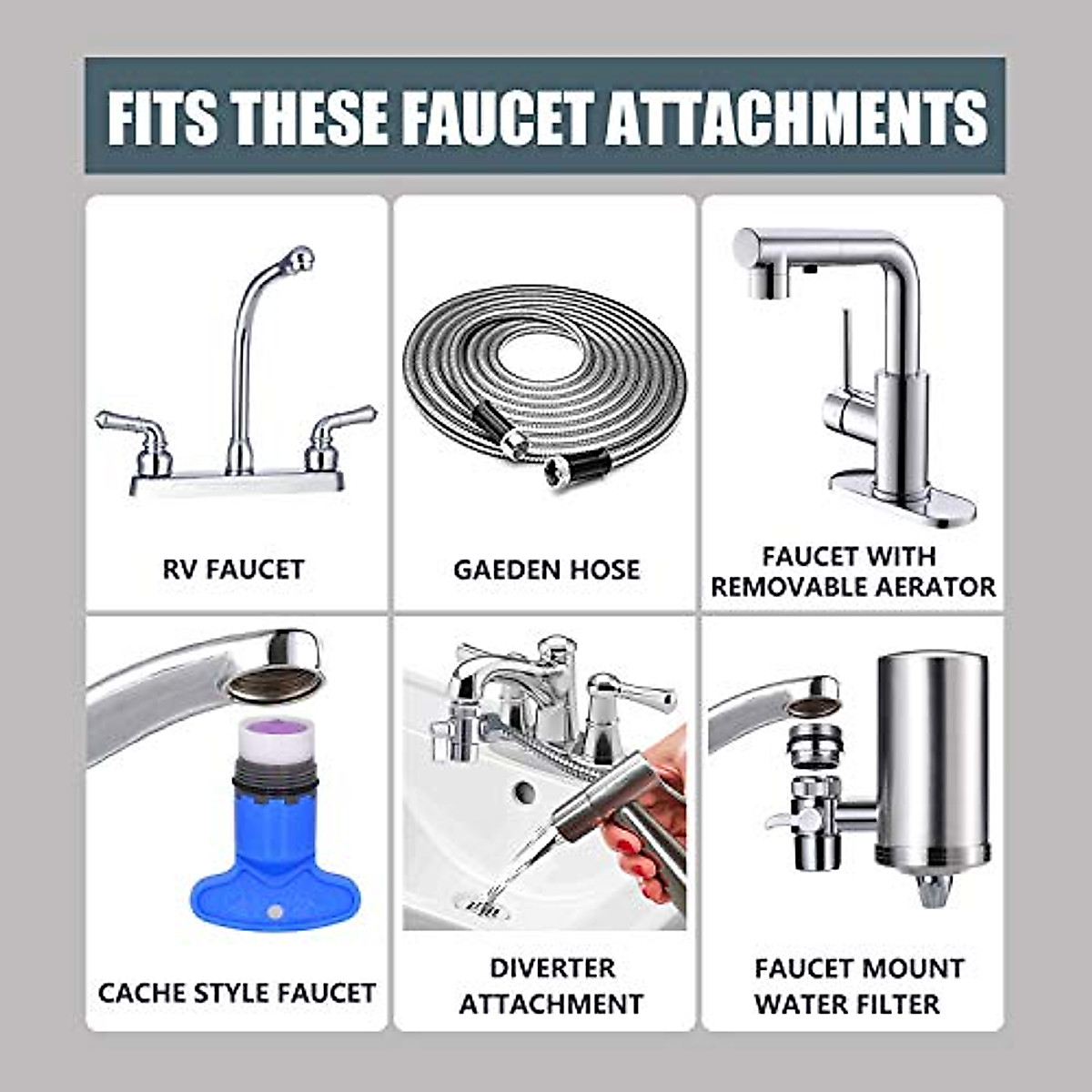 FITS THESE FAUCET ATTACHMENTS

RV FAUCET

GAEDEN HOSE

FAUCET WITH REMOVABLE AERATOR

CACHE STYLE FAUCET

DIVERTER ATTACHMENT

FAUCET MOUNT WATER FILTER