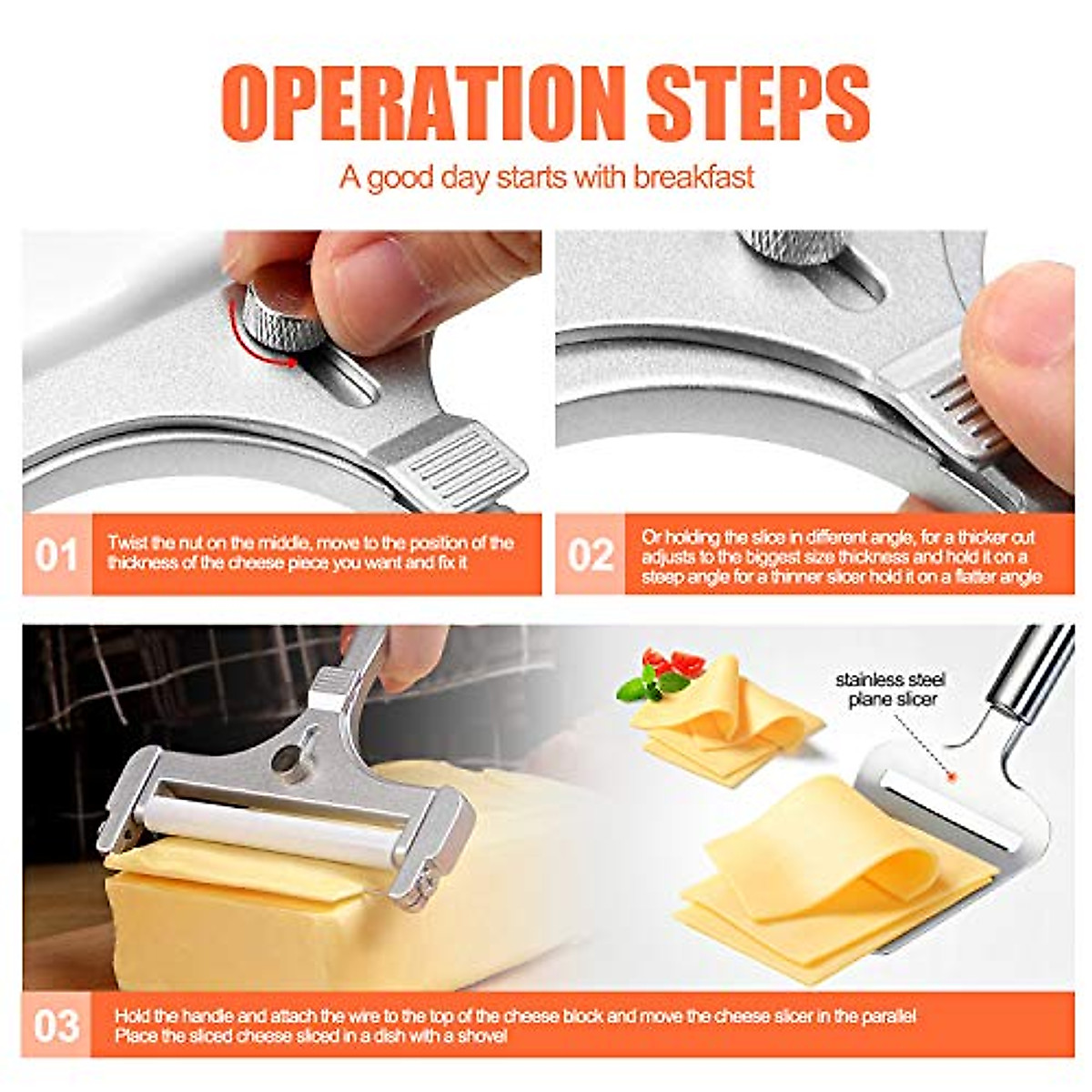 OPERATION STEPS

A good day starts with breakfast

01

Twist the nut on the middle, move to the position of the thickness of the cheese piece you want and fix it

02

Or holding the slice in different angle, for a thicker cut adjusts to the biggest size thickness and hold it on a steep angle for a thinner slicer hold it on a flatter angle

stainless steel plane slicer

03

Hold the handle and attach the wire to the top of the cheese block and move the cheese slicer in the parallel
Place the sliced cheese sliced in a dish with a shovel