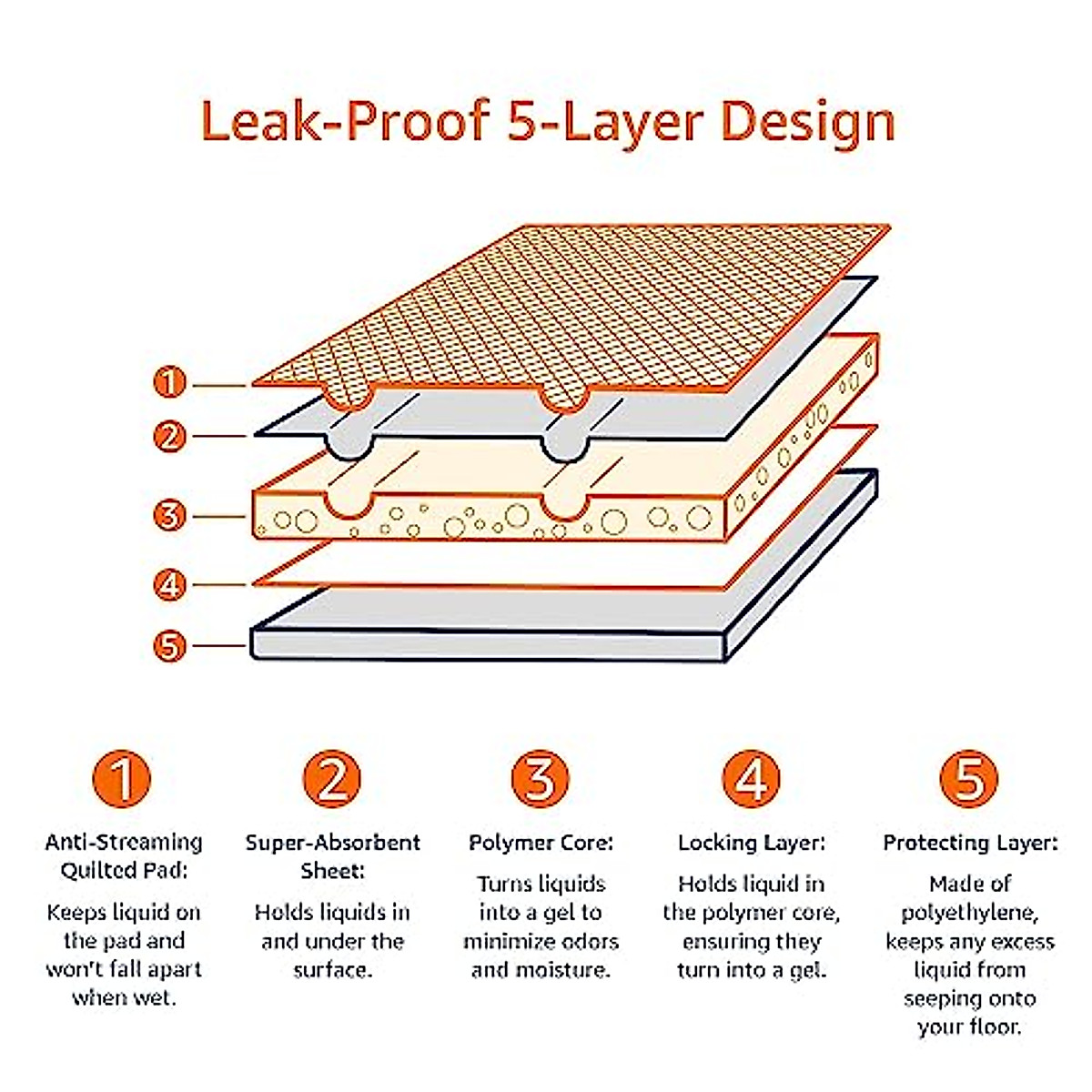 Leak-Proof 5-Layer Design

1
2
3
4
5

1
Anti-Streaming Quilted Pad:
Keeps liquid on the pad and won't fall apart when wet.

2
Super-Absorbent Sheet:
Holds liquids in and under the surface.

3
Polymer Core:
Turns liquids into a gel to minimize odors and moisture.

4
Locking Layer:
Holds liquid in the polymer core, ensuring they turn into a gel.

5
Protecting Layer:
Made of polyethylene, keeps any excess liquid from seeping onto your floor.