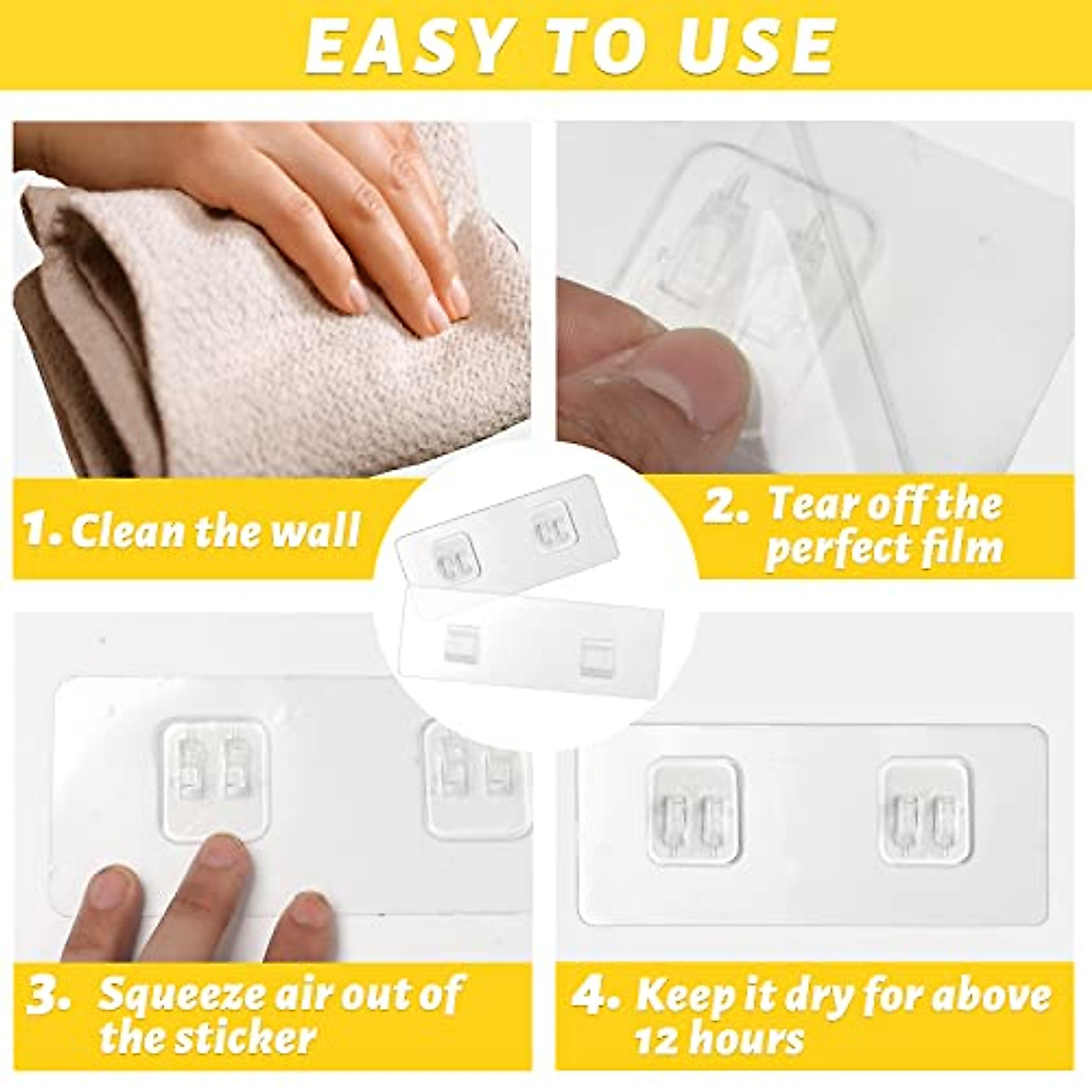 EASY TO USE

1. Clean the wall

2. Tear off the perfect film

3. Squeeze air out of the sticker

4. Keep it dry for above 12 hours