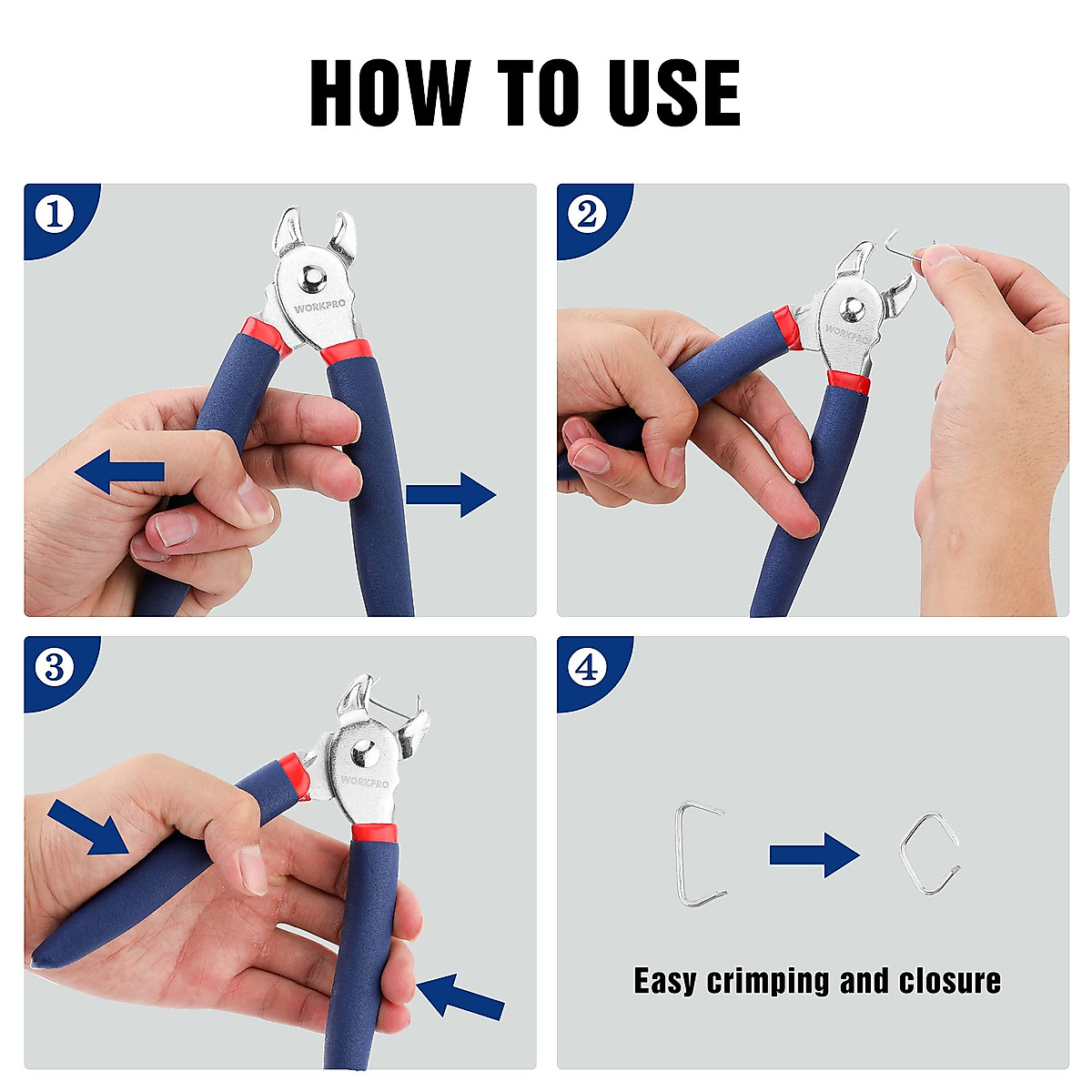 HOW TO USE

①

WORKPRO

②

WORKPRO

③

WORKPRO

④

Easy crimping and closure