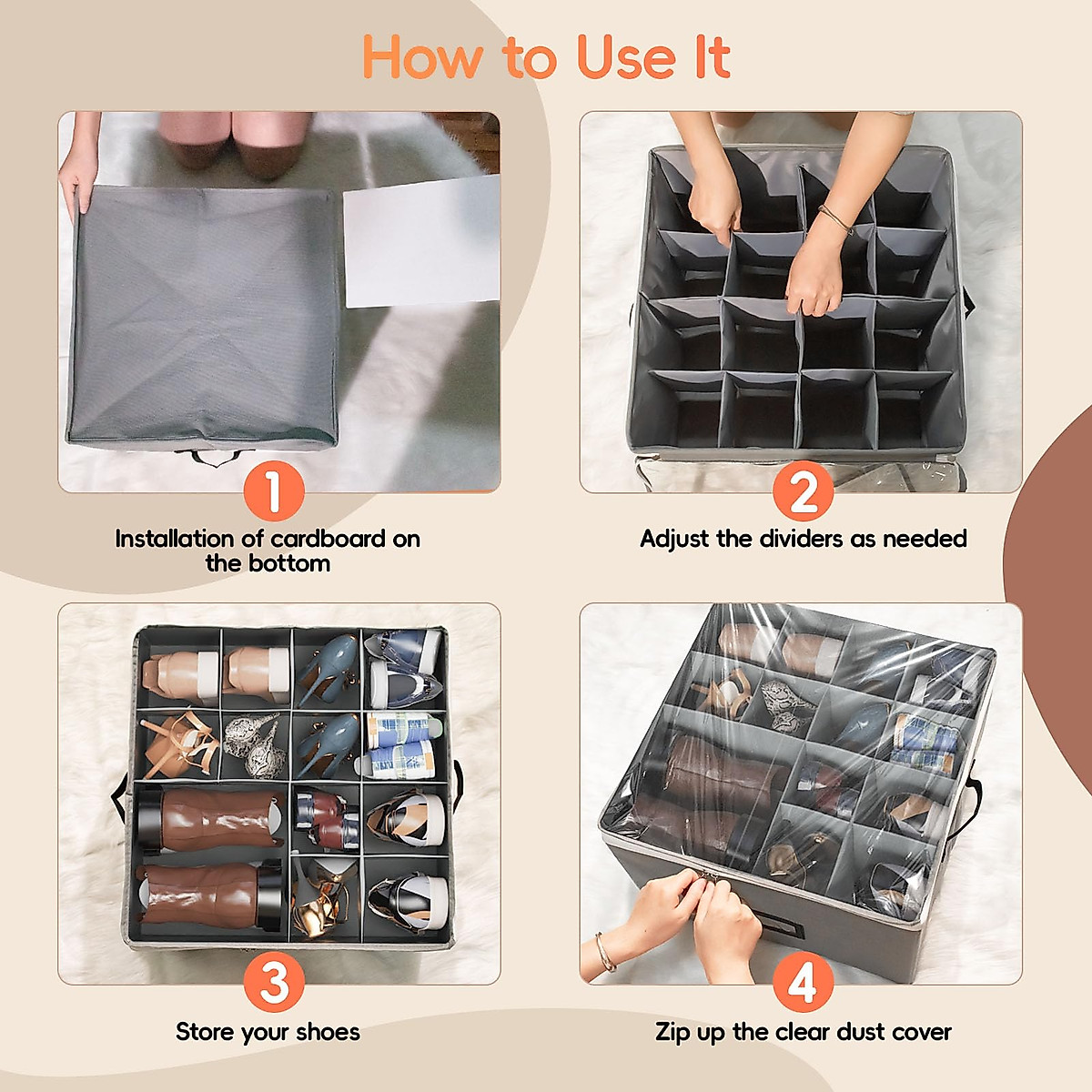 How to Use It

1
Installation of cardboard on the bottom

2
Adjust the dividers as needed

3
Store your shoes

4
Zip up the clear dust cover