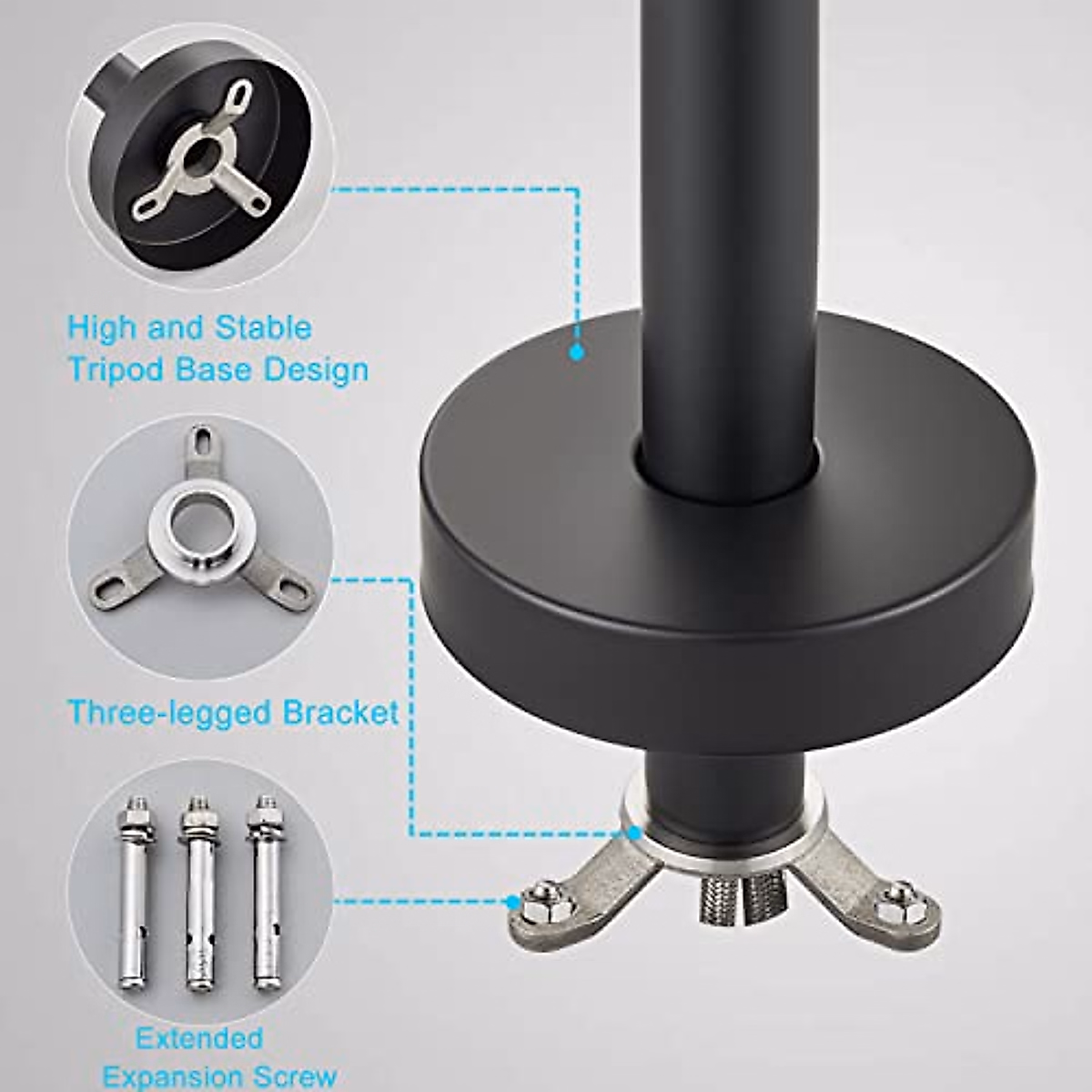 High and Stable Tripod Base Design

Three-legged Bracket

Extended Expansion Screw