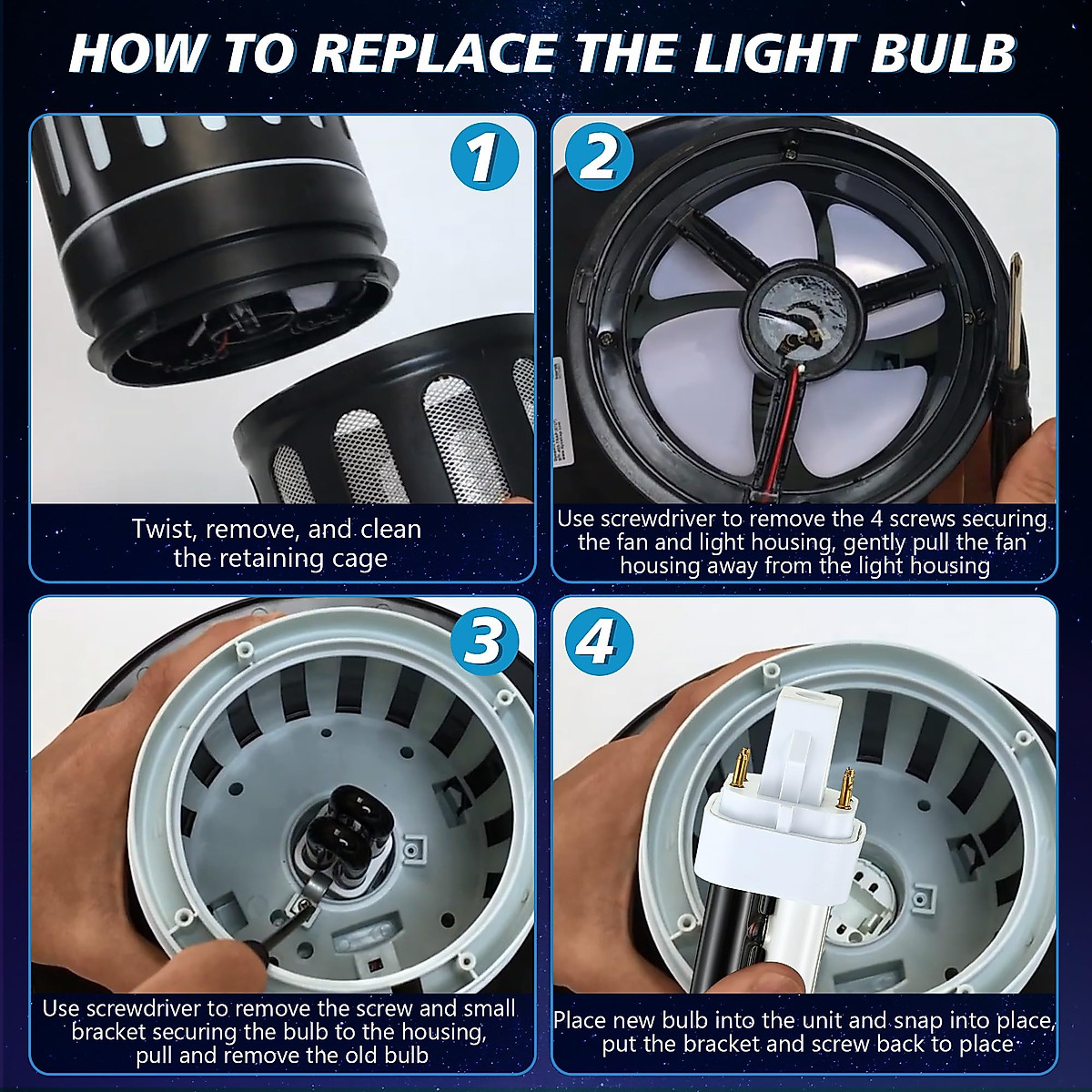 HOW TO REPLACE THE LIGHT BULB

1

Twist, remove, and clean the retaining cage

2

Use screwdriver to remove the 4 screws securing the fan and light housing, gently pull the fan housing away from the light housing

3

Use screwdriver to remove the screw and small bracket securing the bulb to the housing, pull and remove the old bulb

4

Place new bulb into the unit and snap into place, put the bracket and screw back to place