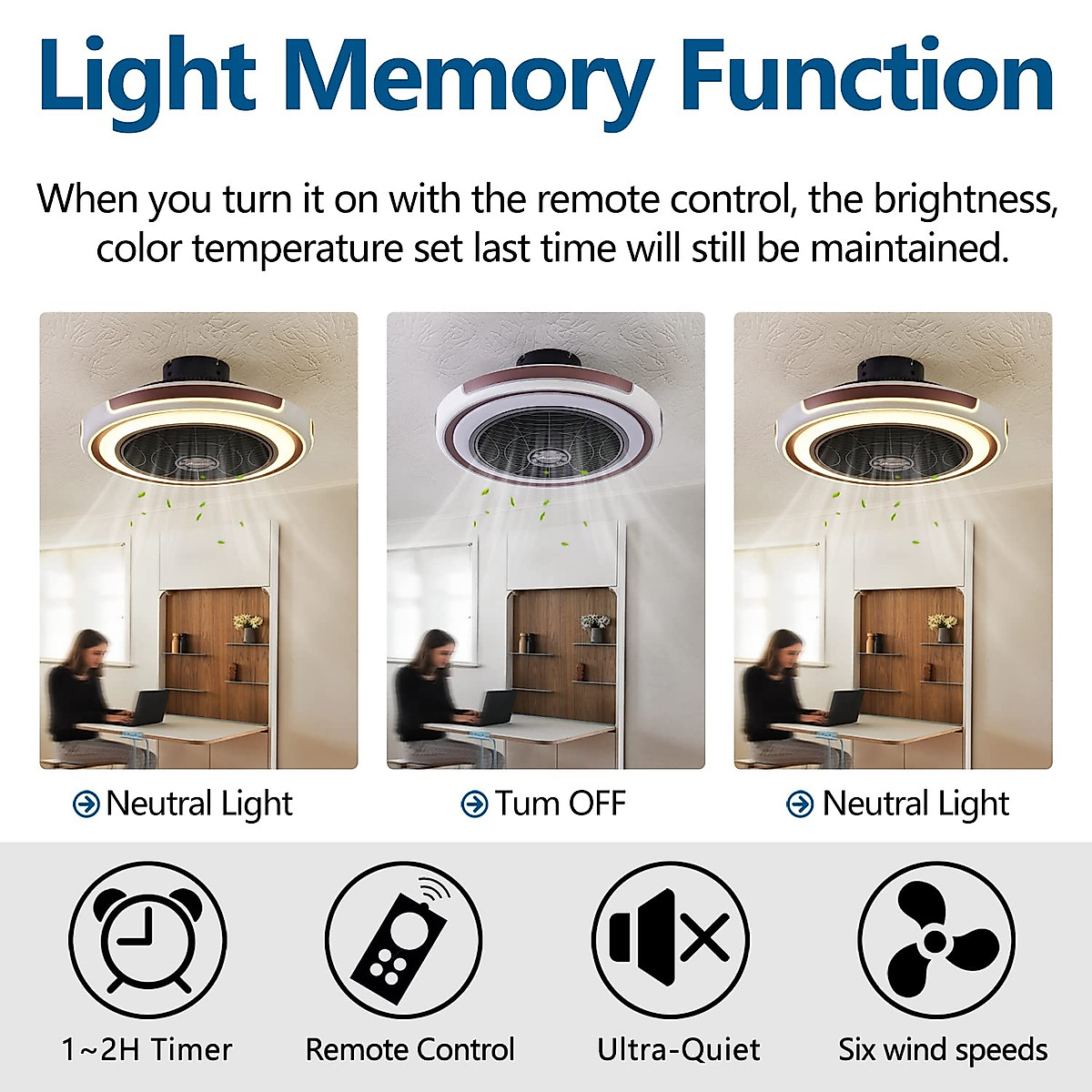 Light Memory Function

When you turn it on with the remote control, the brightness, color temperature set last time will still be maintained.

Neutral Light

Tum OFF

Neutral Light

1~2H Timer

Remote Control

Ultra-Quiet

Six wind speeds