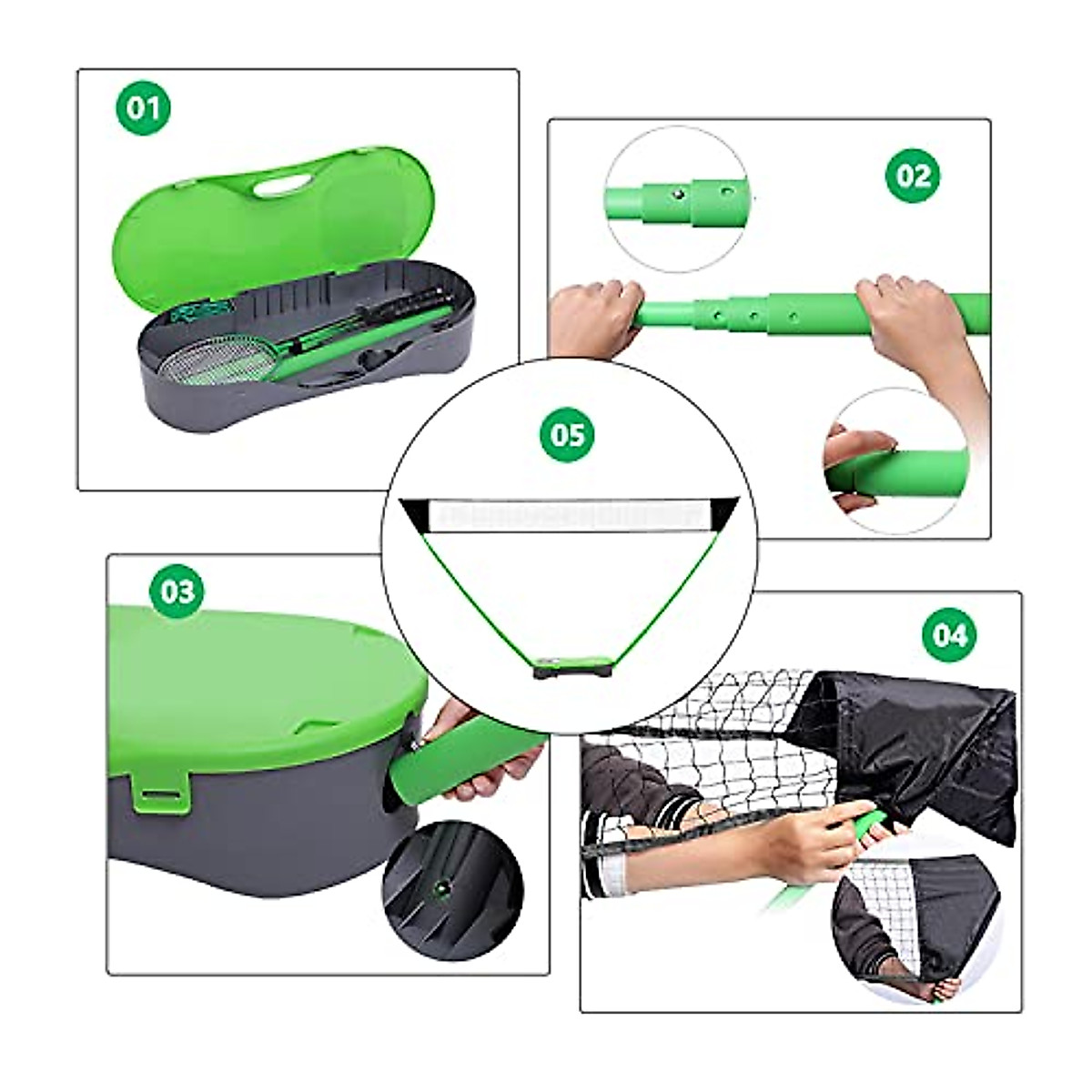 01

02

05

03

04