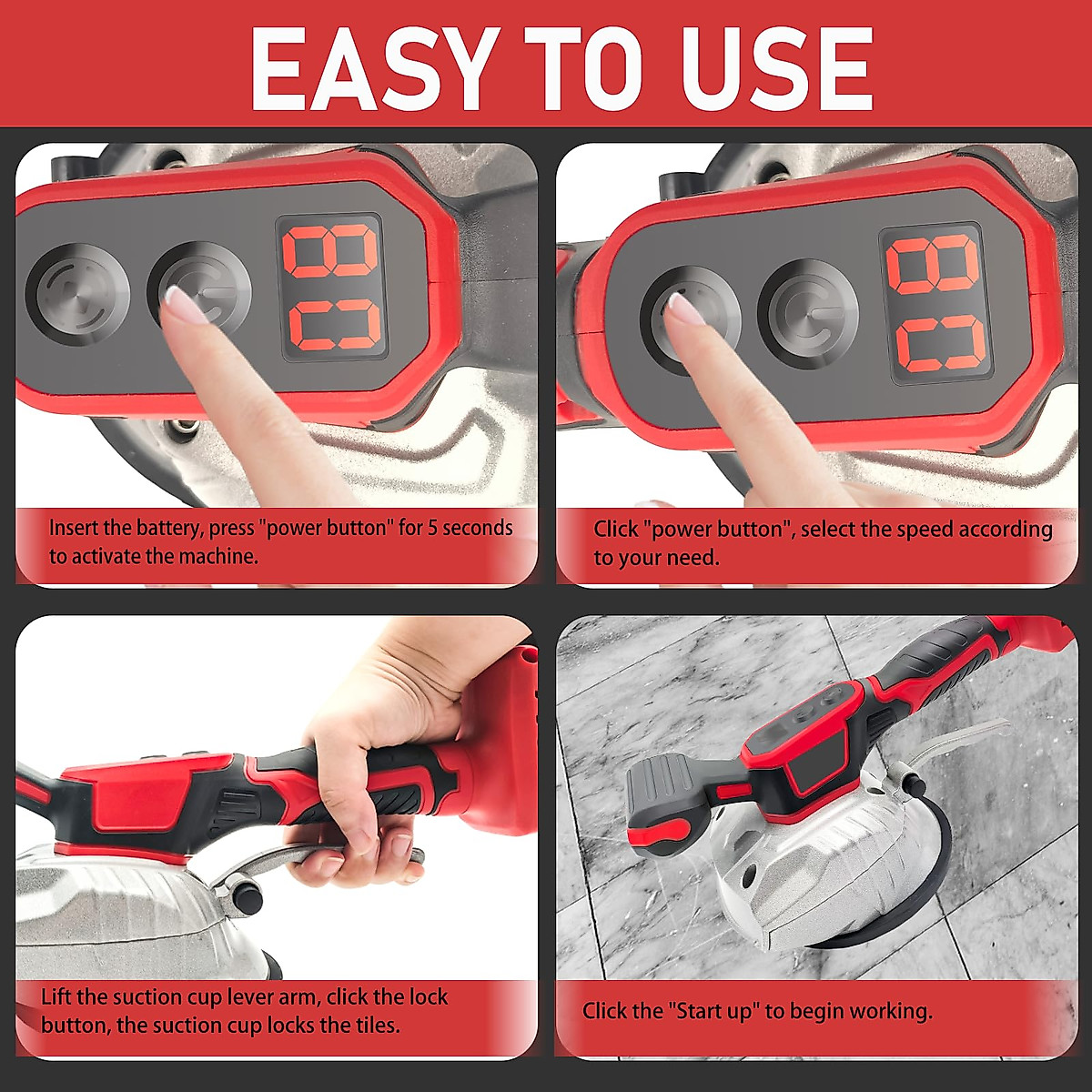 EASY TO USE

Insert the battery, press "power button" for 5 seconds to activate the machine.

Click "power button", select the speed according to your need.

Lift the suction cup lever arm, click the lock button, the suction cup locks the tiles.

Click the "Start up" to begin working.