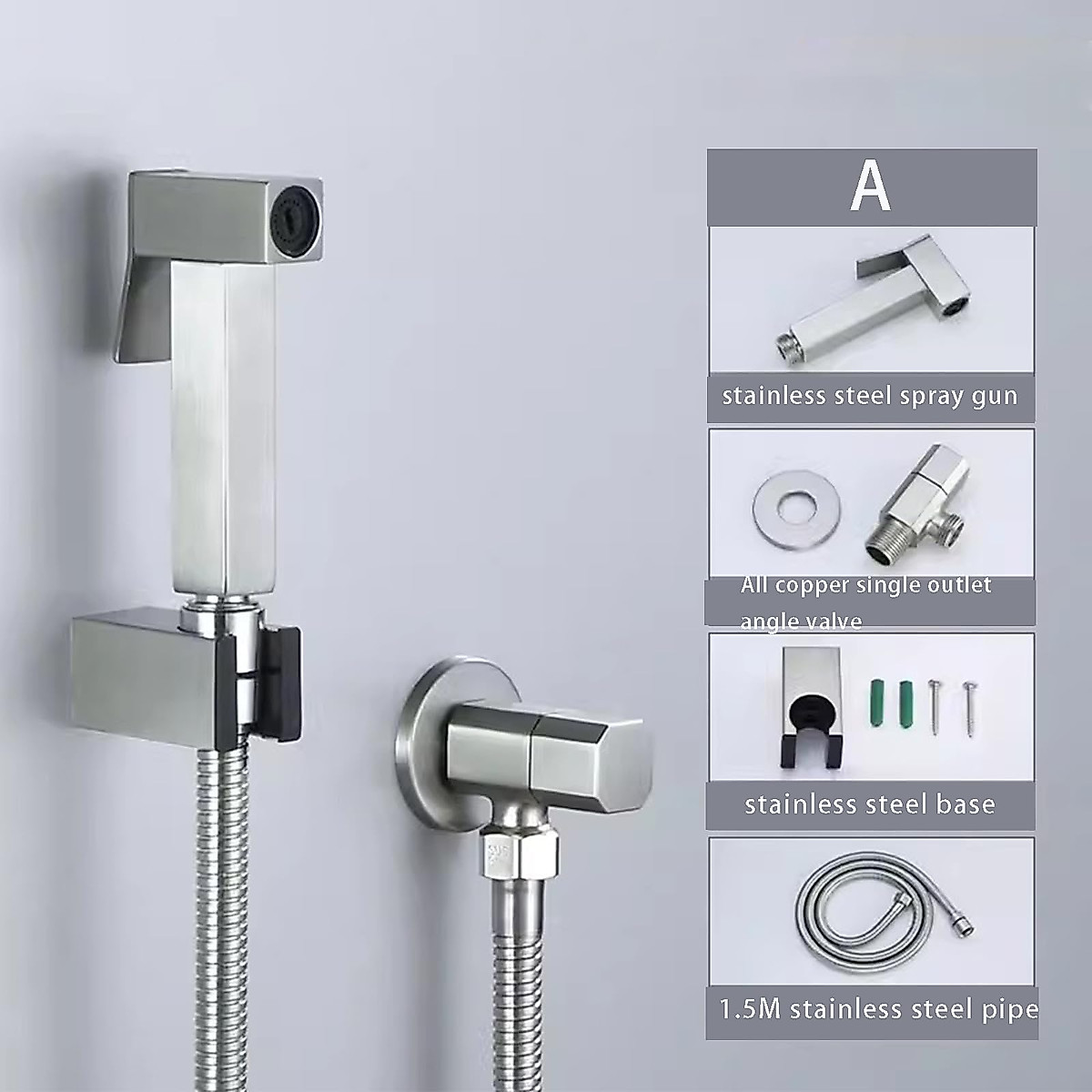 A

stainless steel spray gun

All copper single outlet angle valve

stainless steel base

1.5M stainless steel pipe