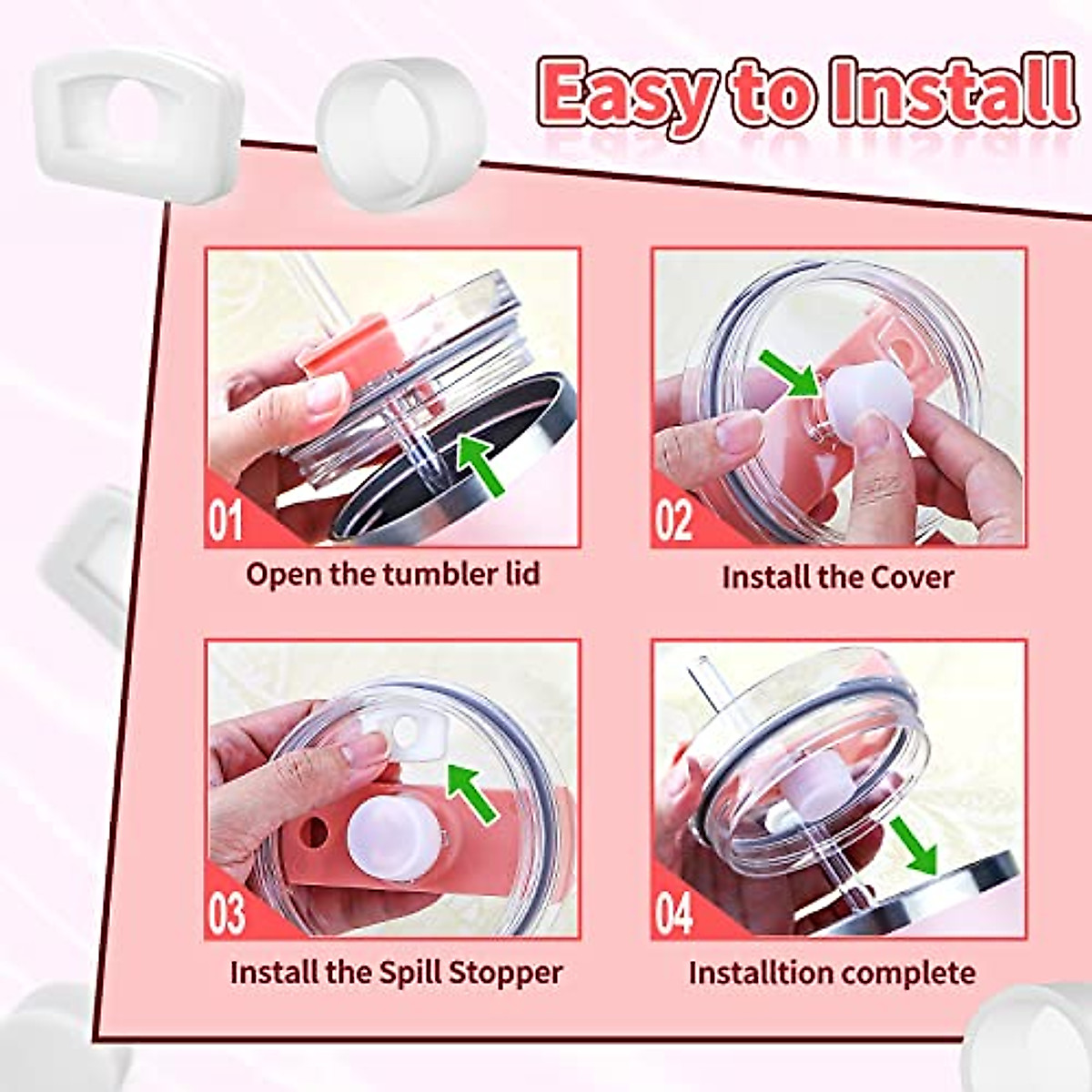 Easy to Install

01
Open the tumbler lid

02
Install the Cover

03
Install the Spill Stopper

04
Installtion complete