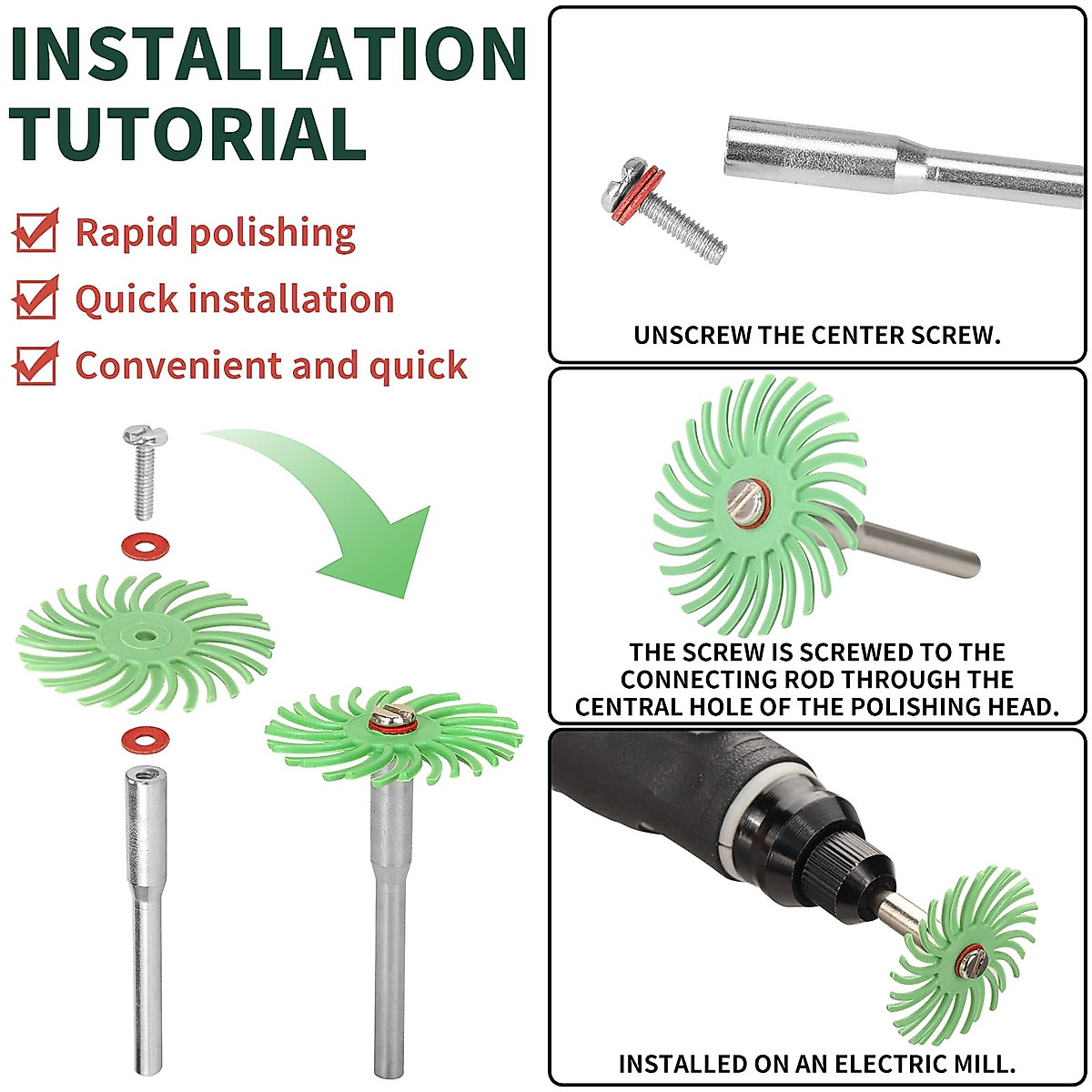 INSTALLATION TUTORIAL

Rapid polishing

Quick installation

Convenient and quick

UNSCREW THE CENTER SCREW.

THE SCREW IS SCREWED TO THE CONNECTING ROD THROUGH THE CENTRAL HOLE OF THE POLISHING HEAD.

INSTALLED ON AN ELECTRIC MILL.