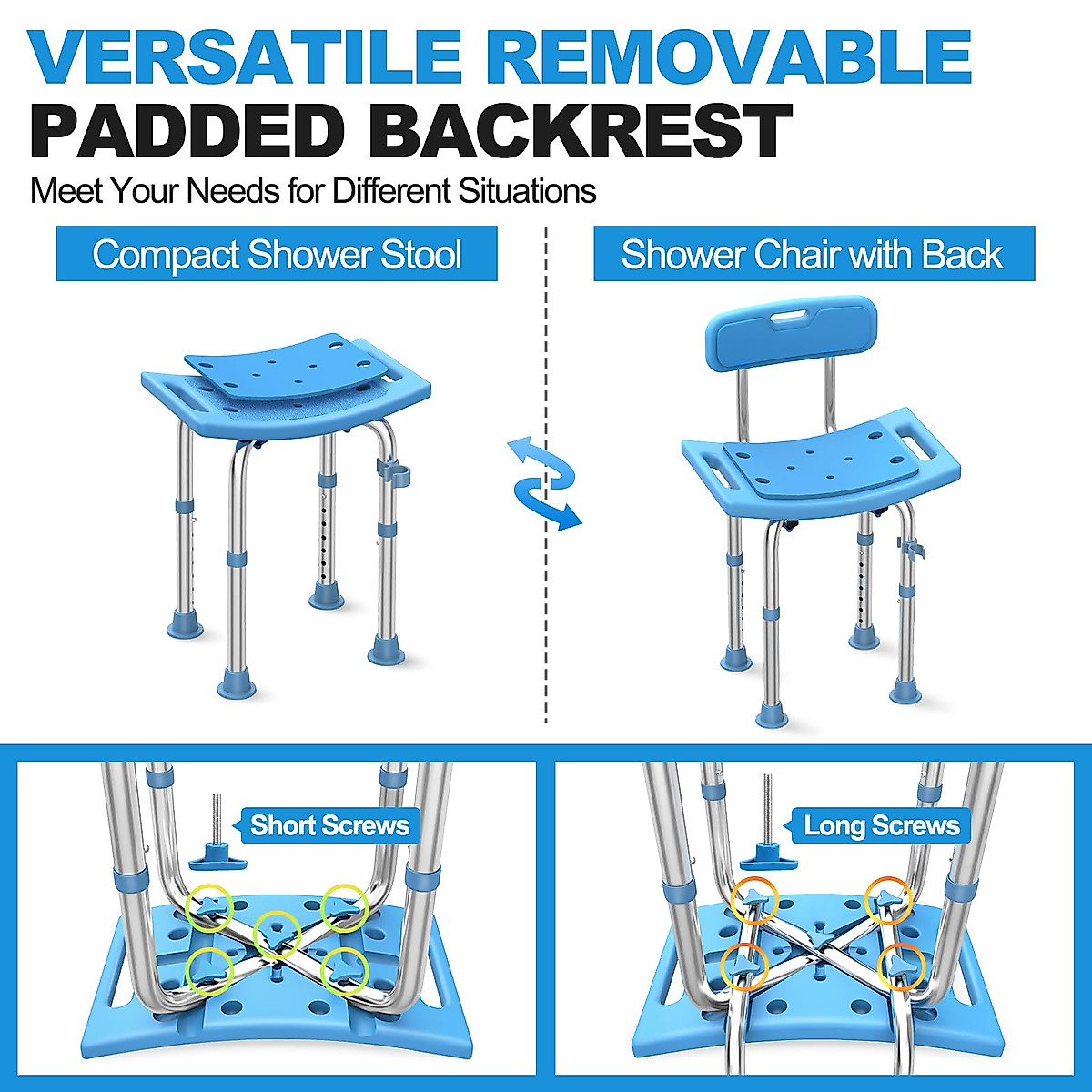 VERSATILE REMOVABLE
PADDED BACKREST
Meet Your Needs for Different Situations

Compact Shower Stool

Shower Chair with Back

Short Screws

Long Screws