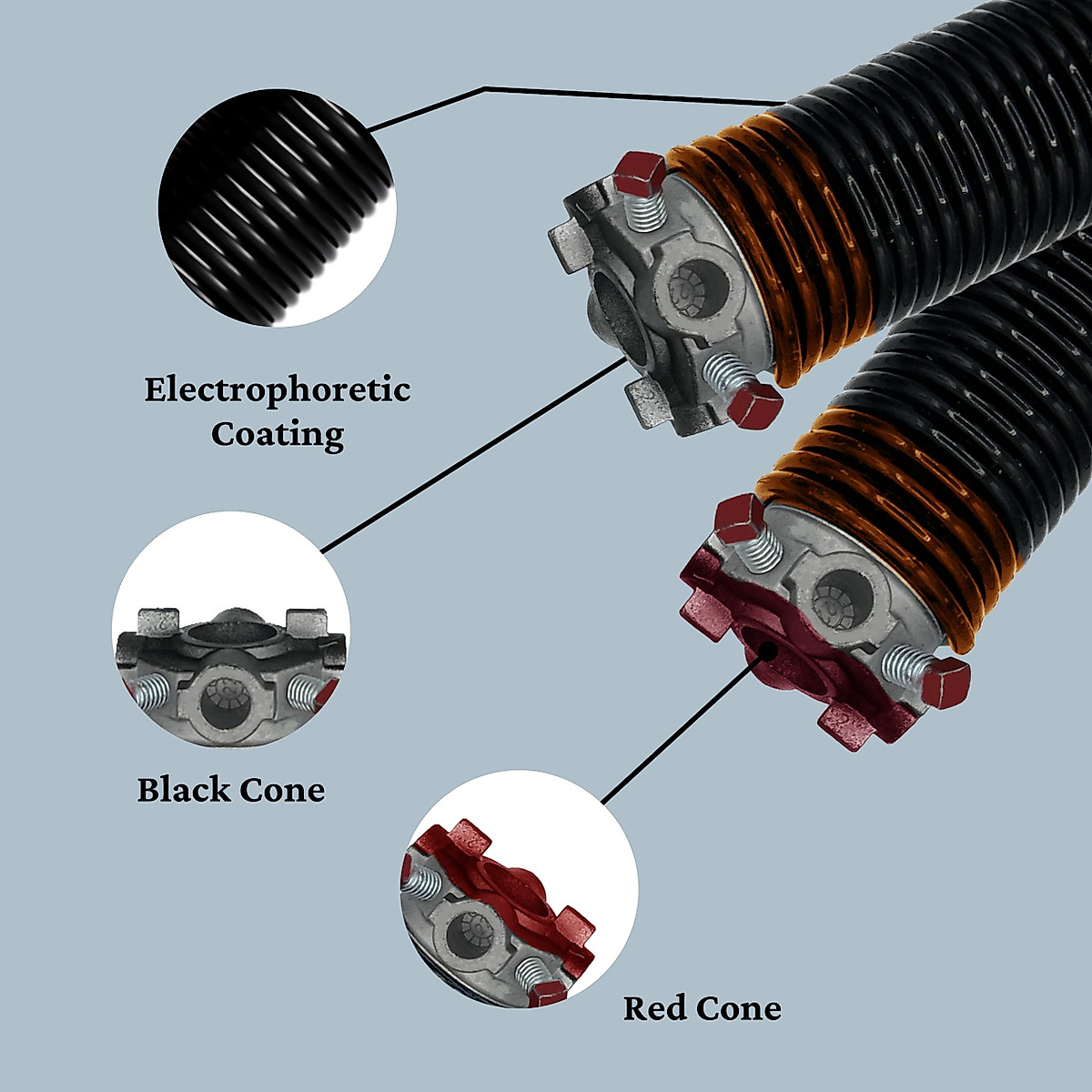 Electrophoretic Coating

Black Cone

Red Cone