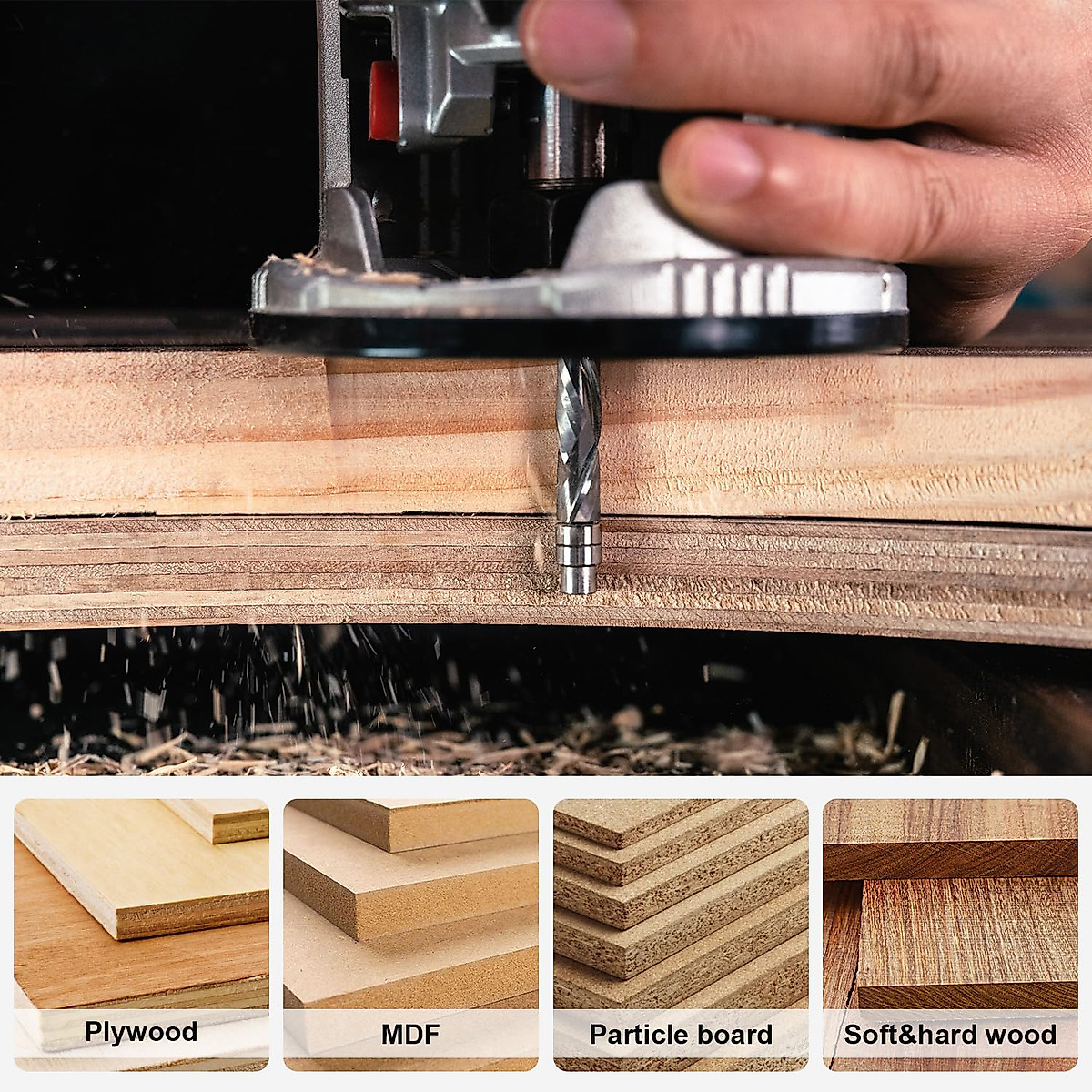 Plywood

MDF

Particle board

Soft&hard wood