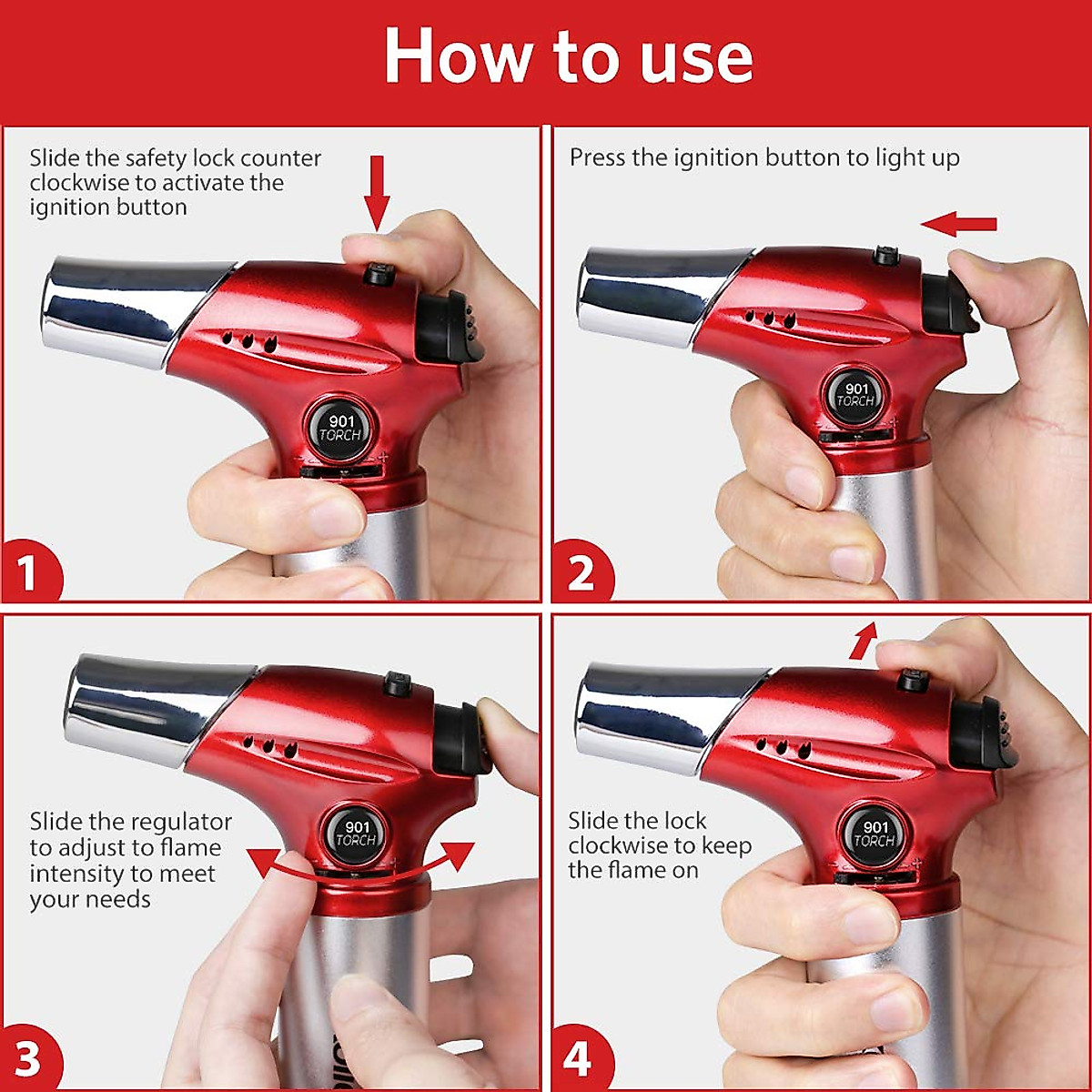 How to use

Slide the safety lock counter clockwise to activate the ignition button

901 TORCH

1

Press the ignition button to light up

901 TORCH

2

Slide the regulator to adjust to flame intensity to meet your needs

901 TORCH

3

Slide the lock clockwise to keep the flame on

901 TORCH

4