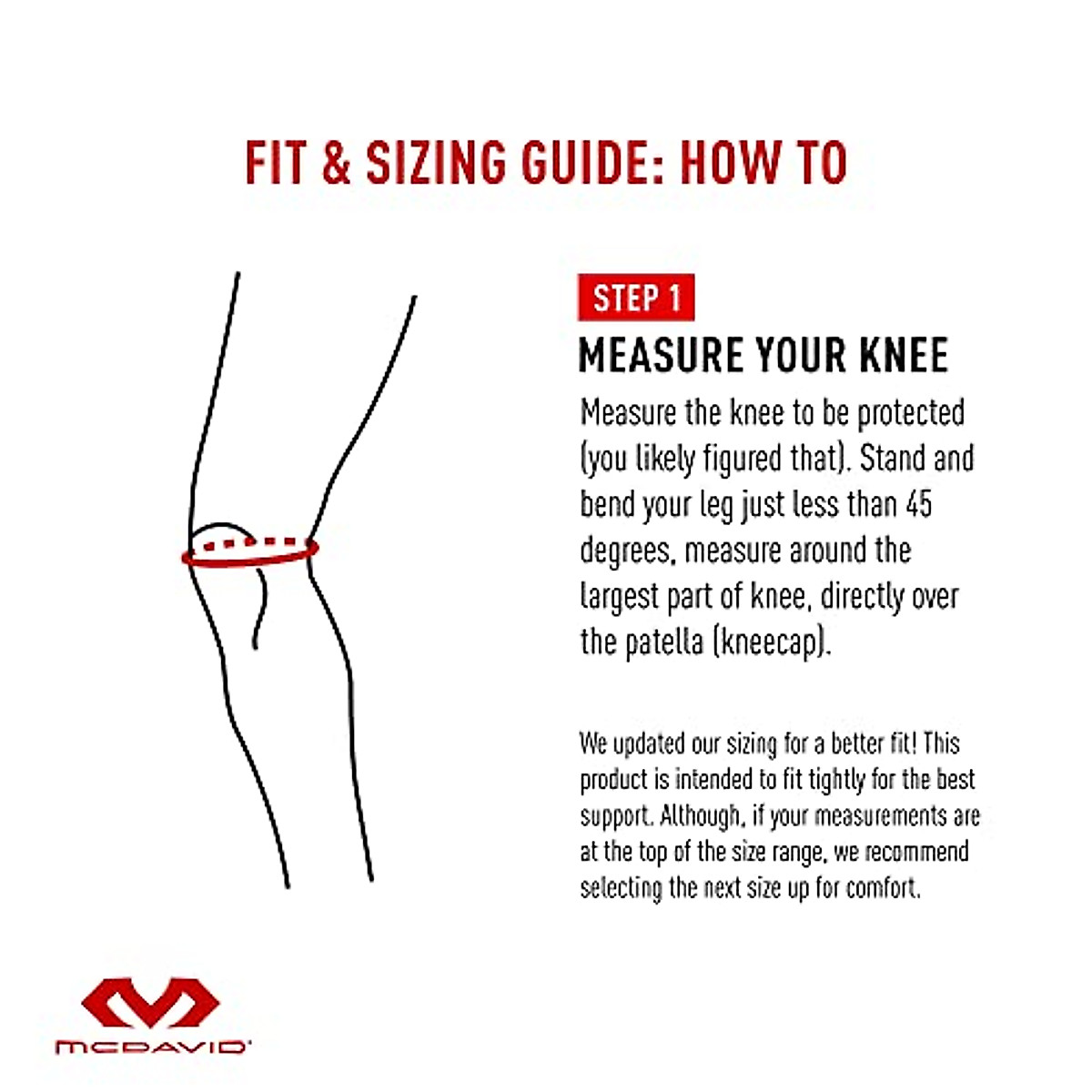 FIT & SIZING GUIDE: HOW TO

STEP 1

MEASURE YOUR KNEE

Measure the knee to be protected (you likely figured that). Stand and bend your leg just less than 45 degrees, measure around the largest part of knee, directly over the patella (kneecap).

We updated our sizing for a better fit! This product is intended to fit tightly for the best support. Although, if your measurements are at the top of the size range, we recommend selecting the next size up for comfort.

MCDAVID