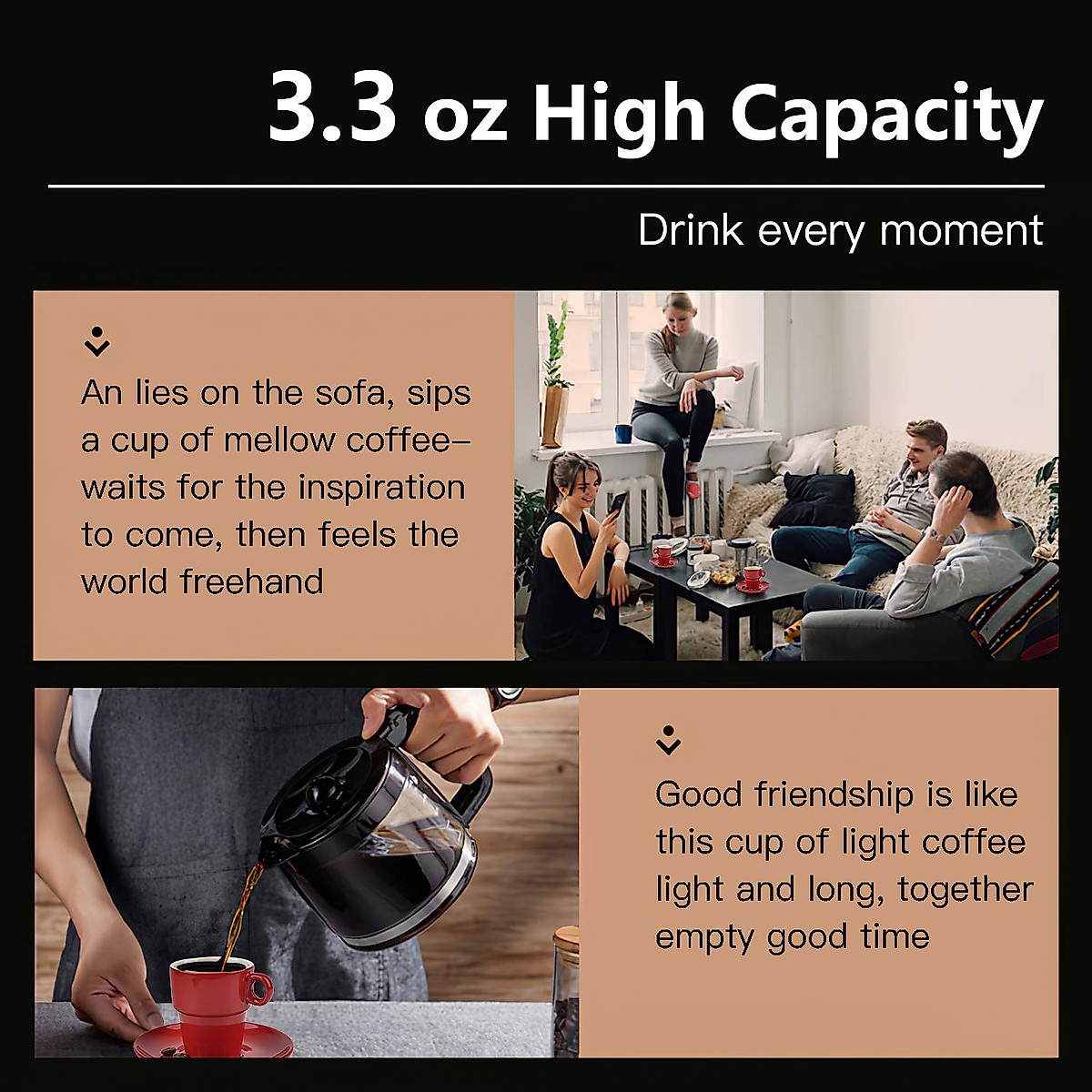 3.3 oz High Capacity

Drink every moment

An lies on the sofa, sips a cup of mellow coffee– waits for the inspiration to come, then feels the world freehand

Good friendship is like this cup of light coffee light and long, together empty good time