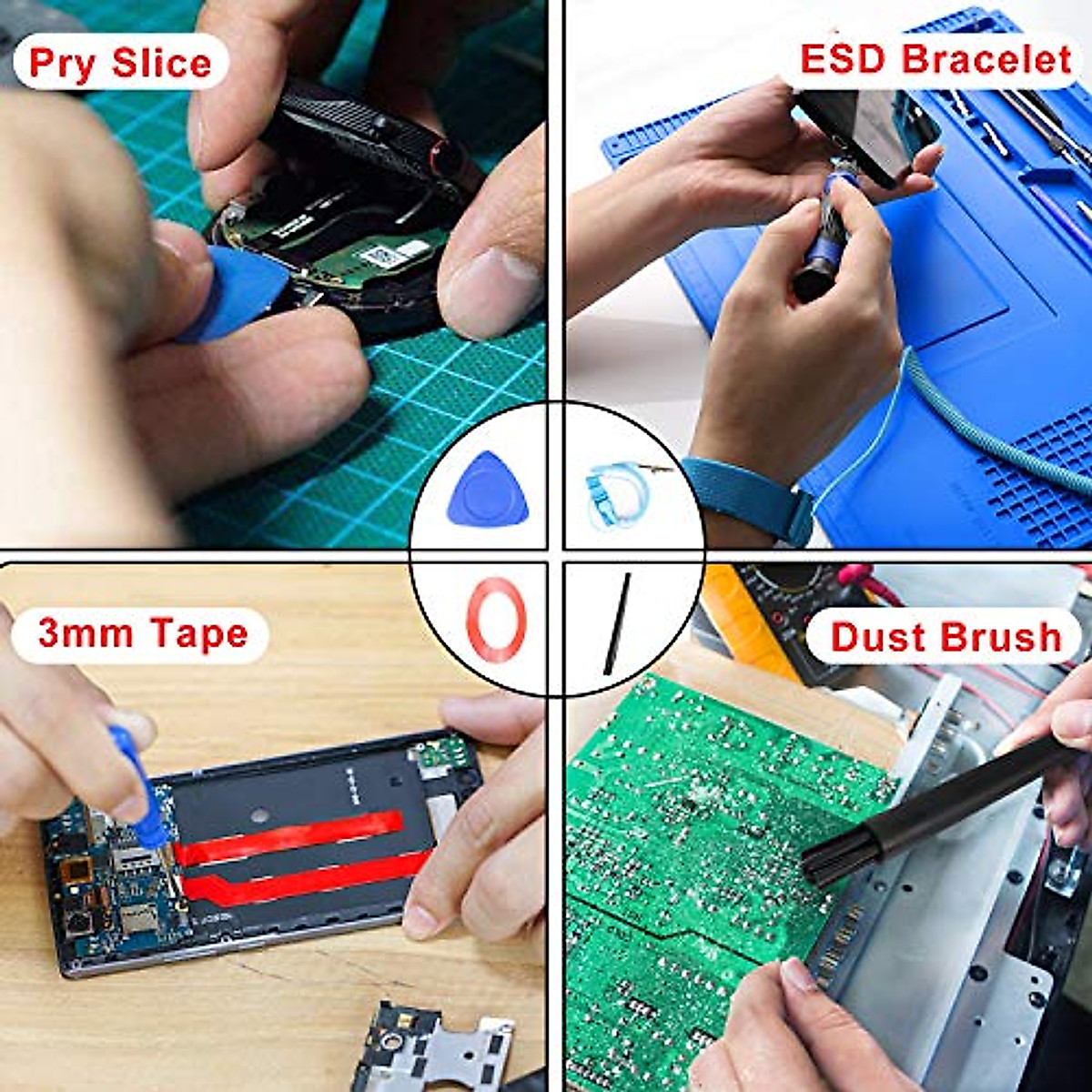 Pry Slice

ESD Bracelet

3mm Tape

Dust Brush