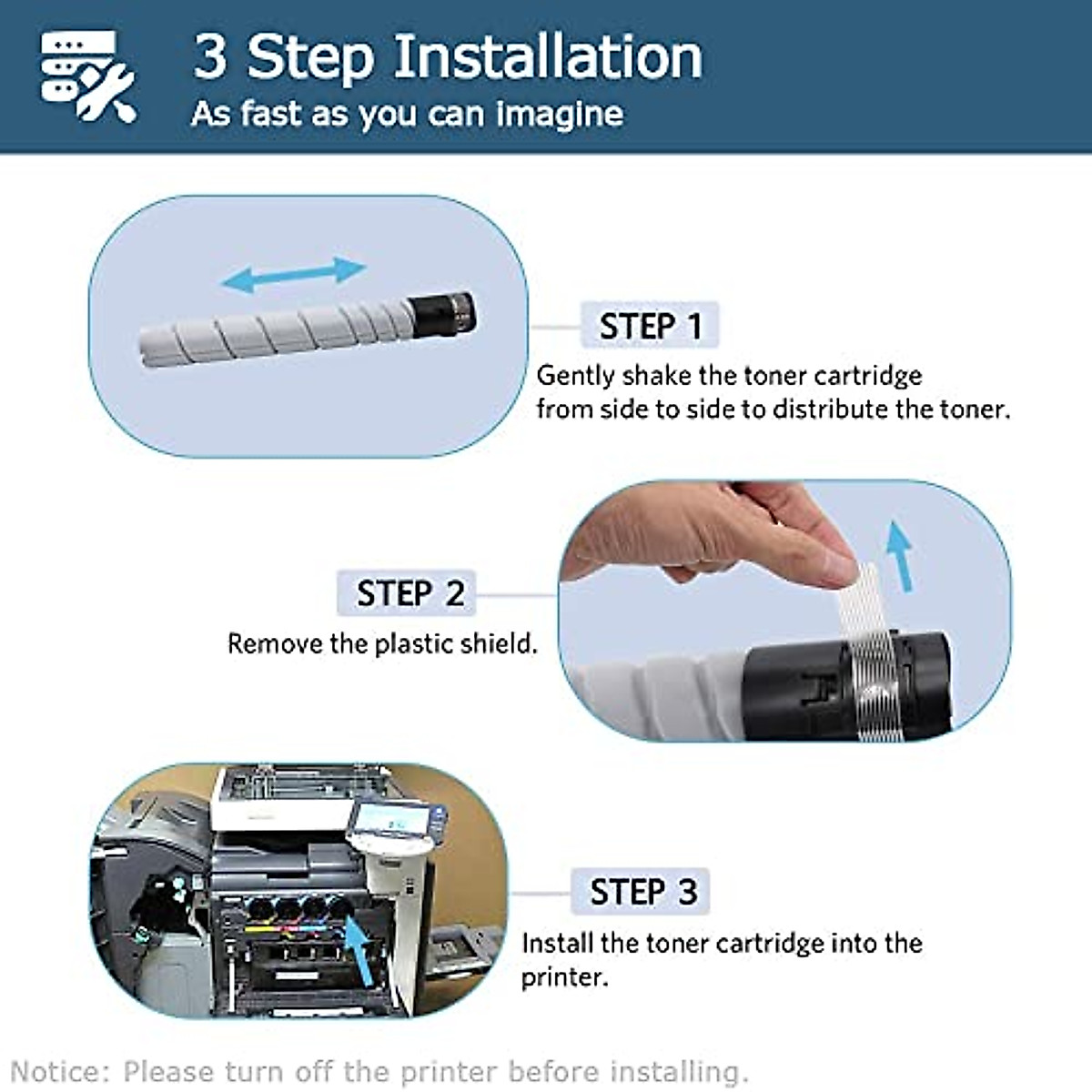 3 Step Installation
As fast as you can imagine

STEP 1
Gently shake the toner cartridge from side to side to distribute the toner.

STEP 2
Remove the plastic shield.

STEP 3
Install the toner cartridge into the printer.

Notice: Please turn off the printer before installing.