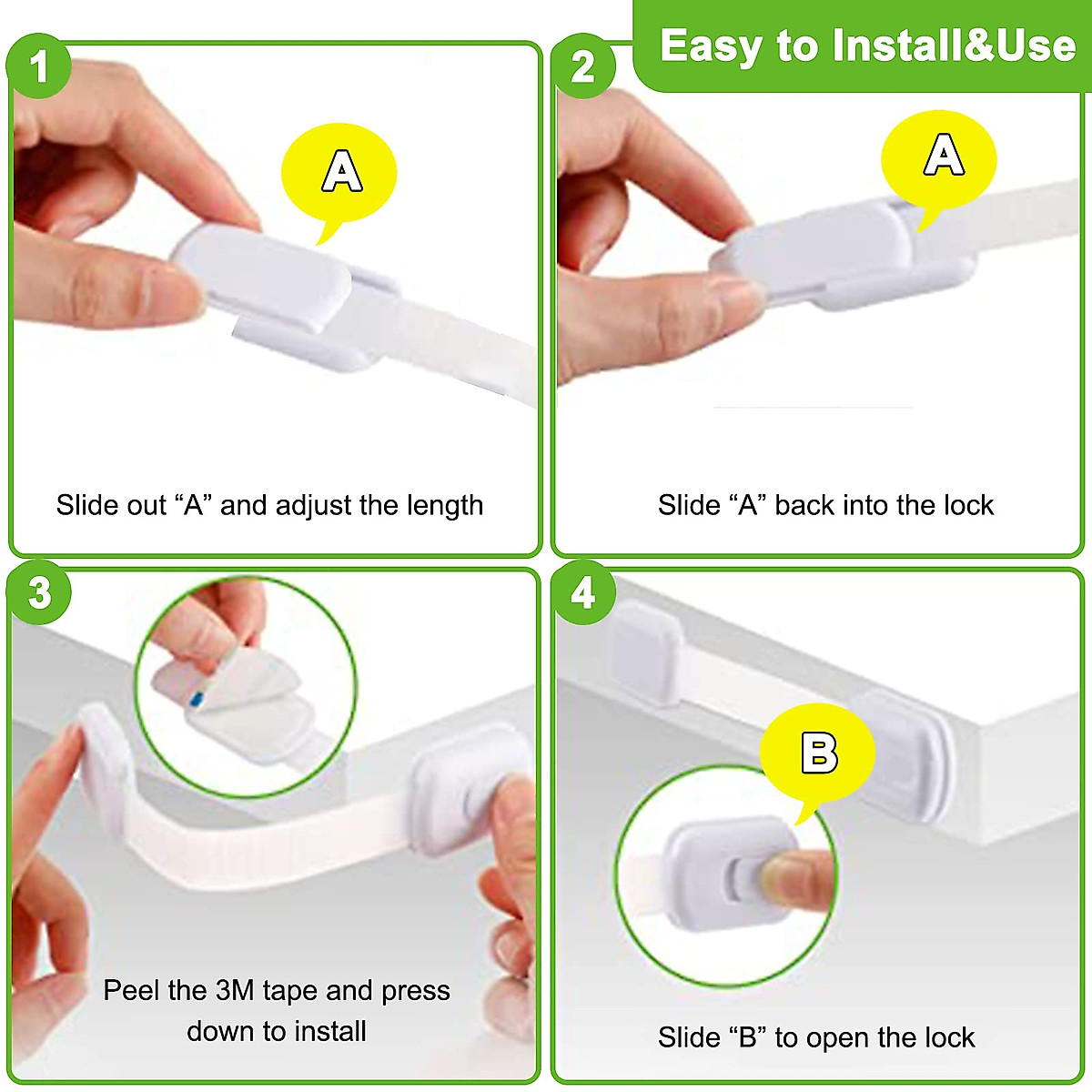 Easy to Install&Use

1

A

Slide out “A” and adjust the length

2

A

Slide “A” back into the lock

3

Peel the 3M tape and press down to install

4

B

Slide “B” to open the lock