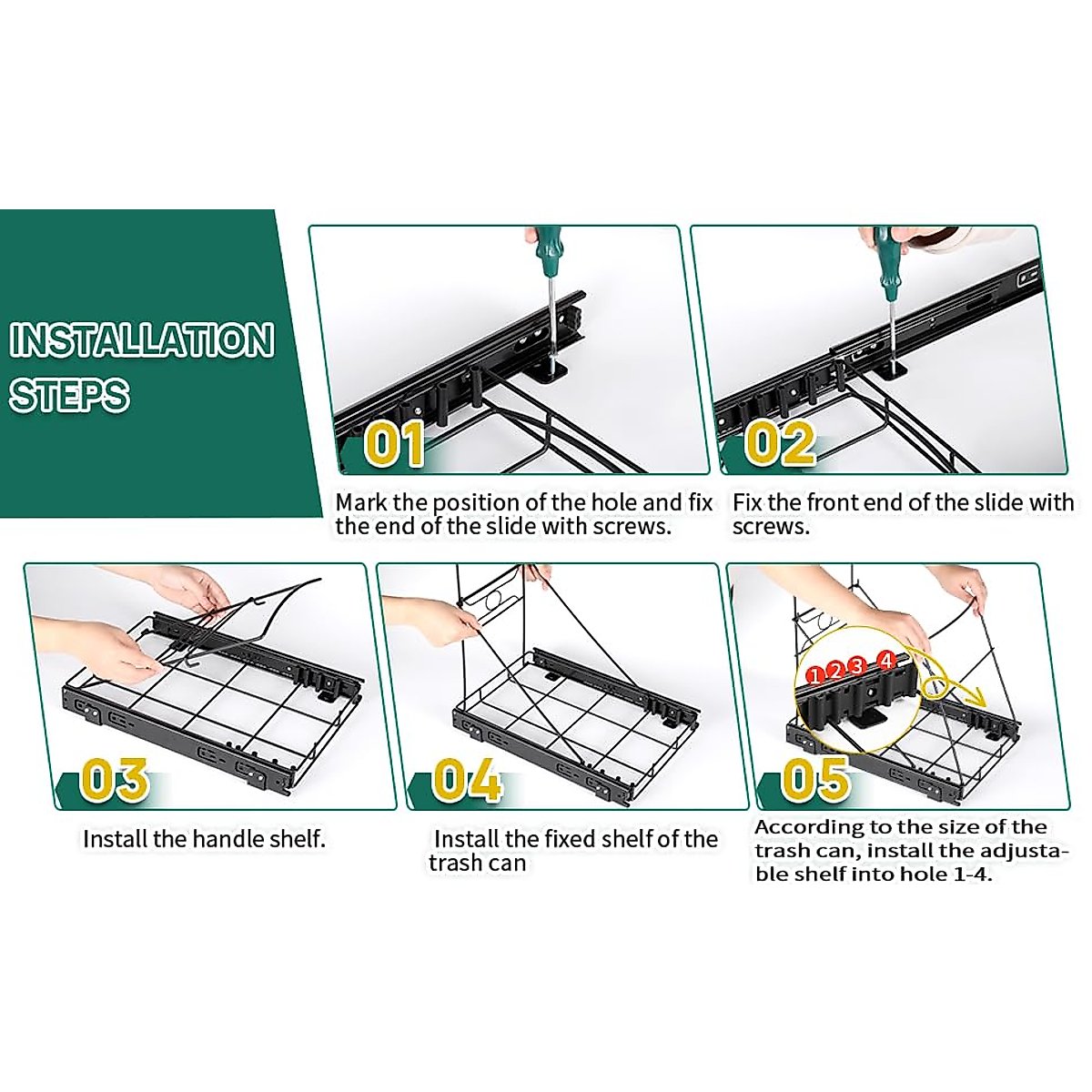 INSTALLATION STEPS

01

Mark the position of the hole and fix the end of the slide with screws.

02

Fix the front end of the slide with screws.

03

Install the handle shelf.

04

Install the fixed shelf of the trash can

1 2 3 4

05

According to the size of the trash can, install the adjustable shelf into hole 1-4.