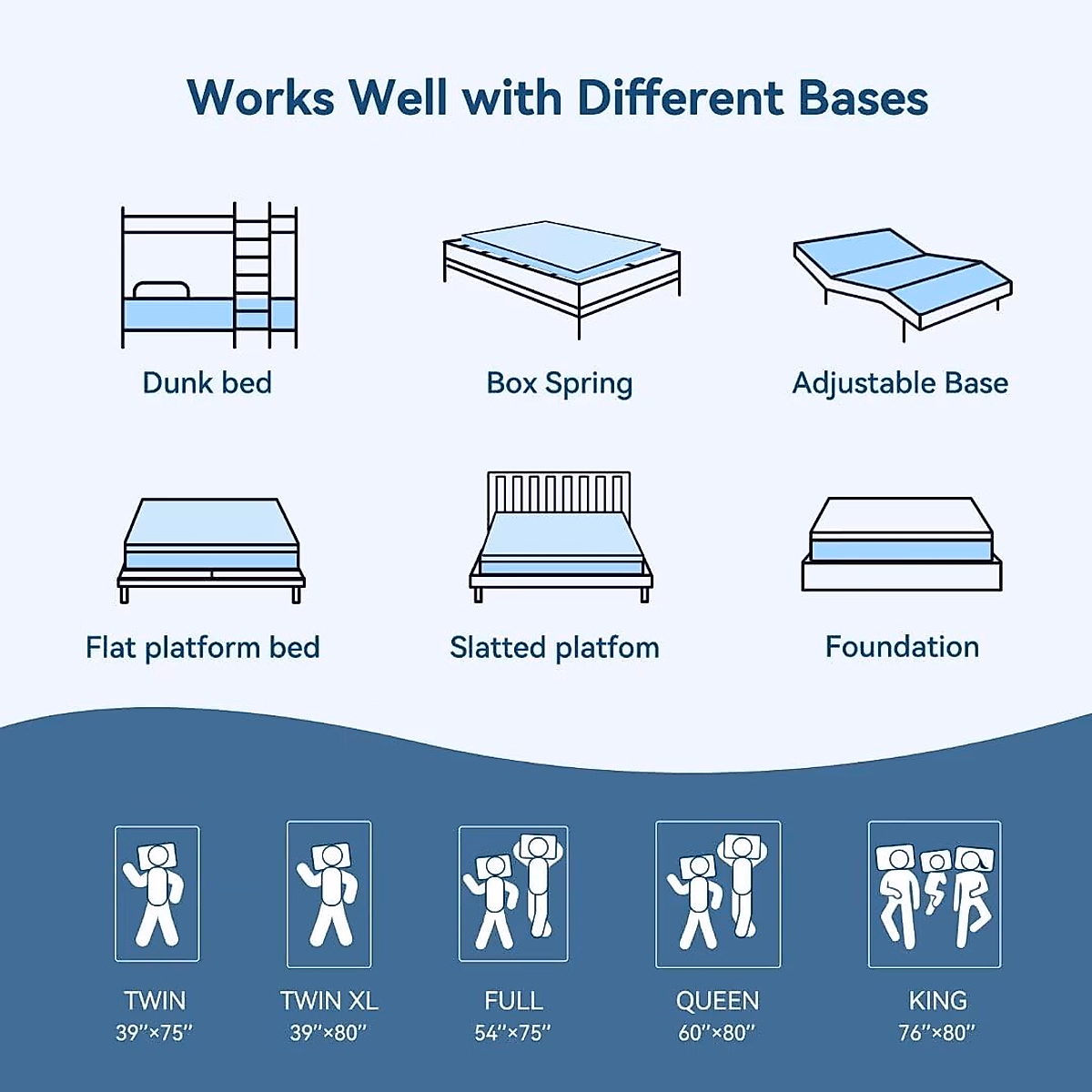 Works Well with Different Bases

Dunk bed

Box Spring

Adjustable Base

Flat platform bed

Slatted platfom

Foundation

TWIN
39"×75"

TWIN XL
39"×80"

FULL
54"×75"

QUEEN
60"×80"

KING
76"×80"