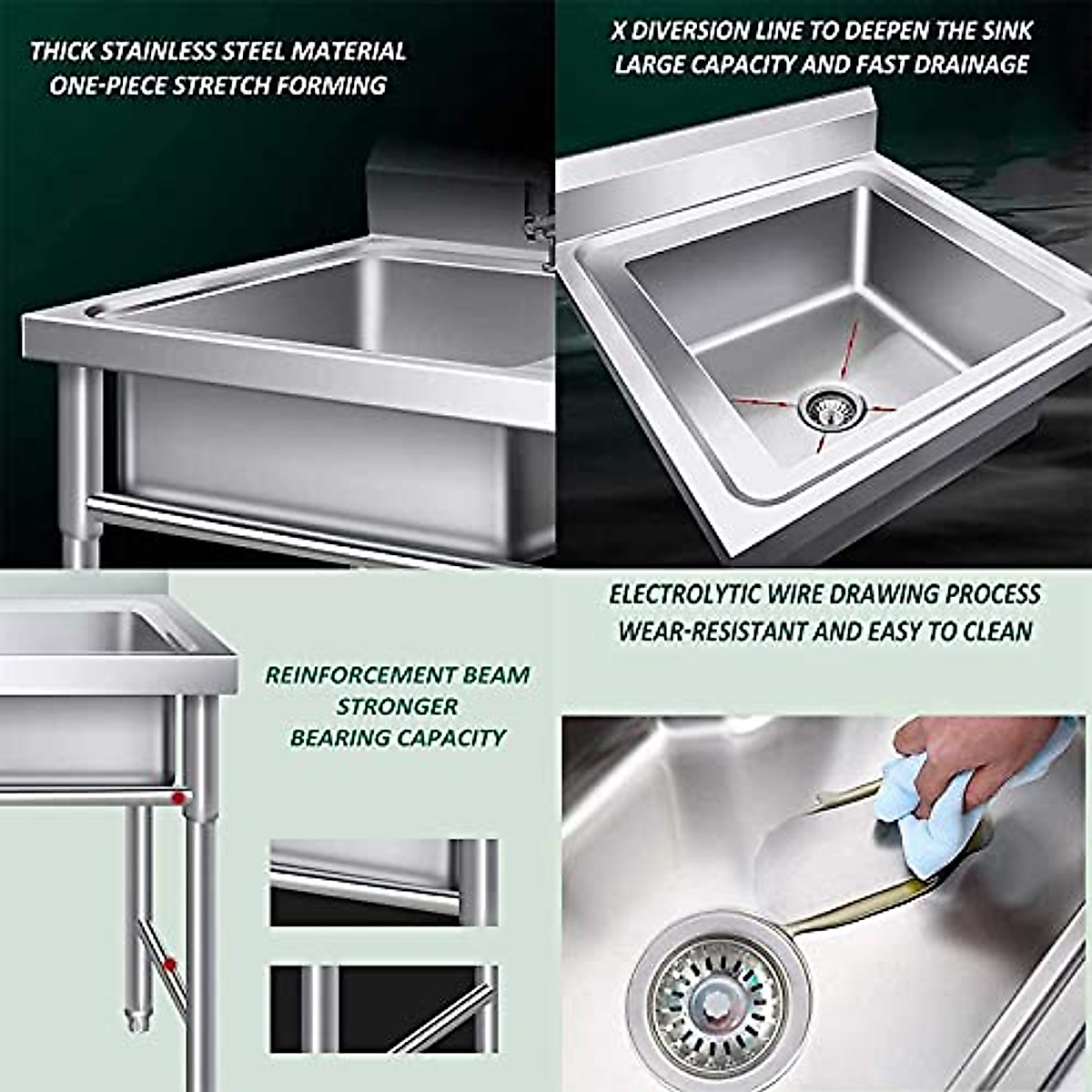 THICK STAINLESS STEEL MATERIAL
ONE-PIECE STRETCH FORMING

X DIVERSION LINE TO DEEPEN THE SINK
LARGE CAPACITY AND FAST DRAINAGE

REINFORCEMENT BEAM
STRONGER
BEARING CAPACITY

ELECTROLYTIC WIRE DRAWING PROCESS
WEAR-RESISTANT AND EASY TO CLEAN