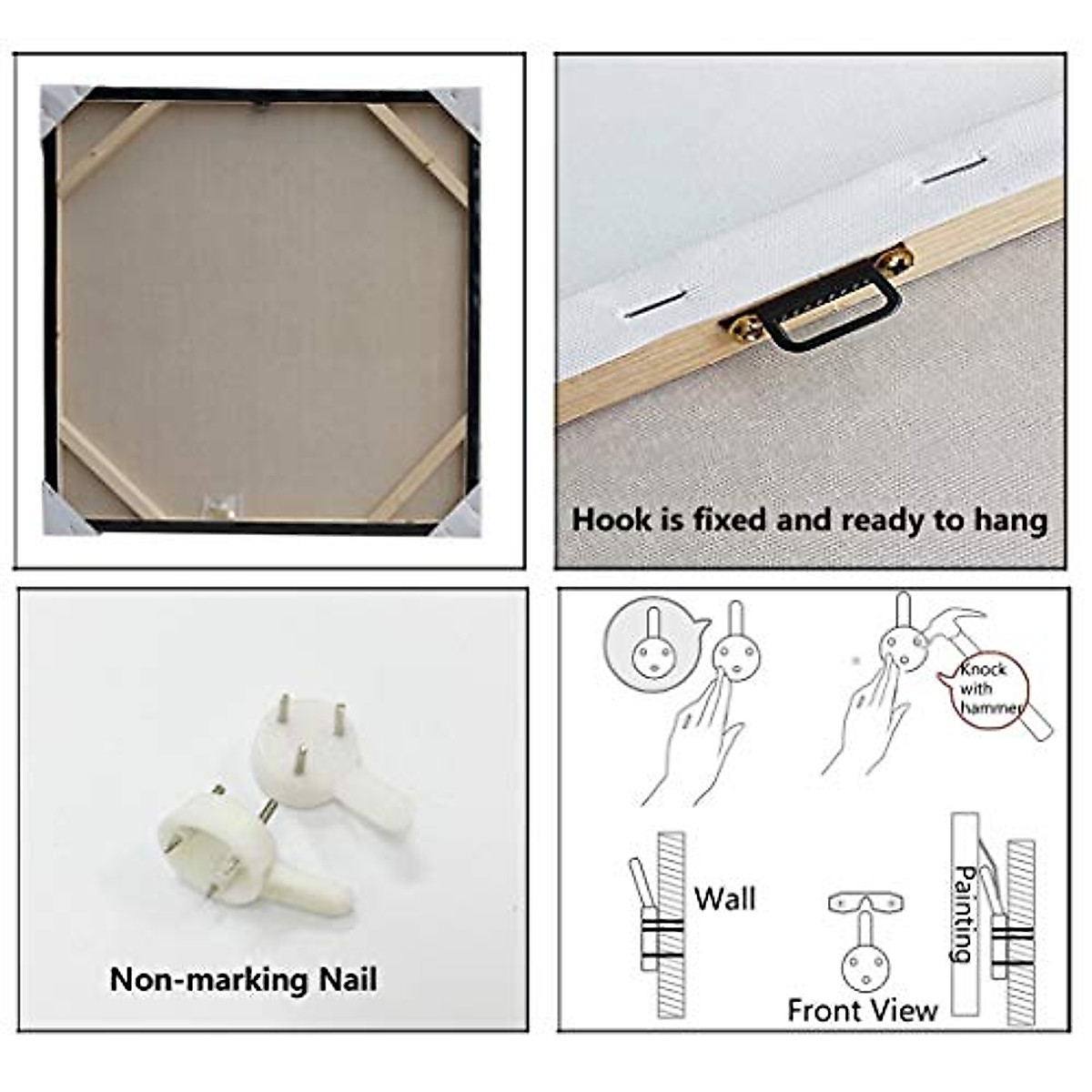 Hook is fixed and ready to hang

Non-marking Nail

Knock with hammer

Wall

Front View

Painting