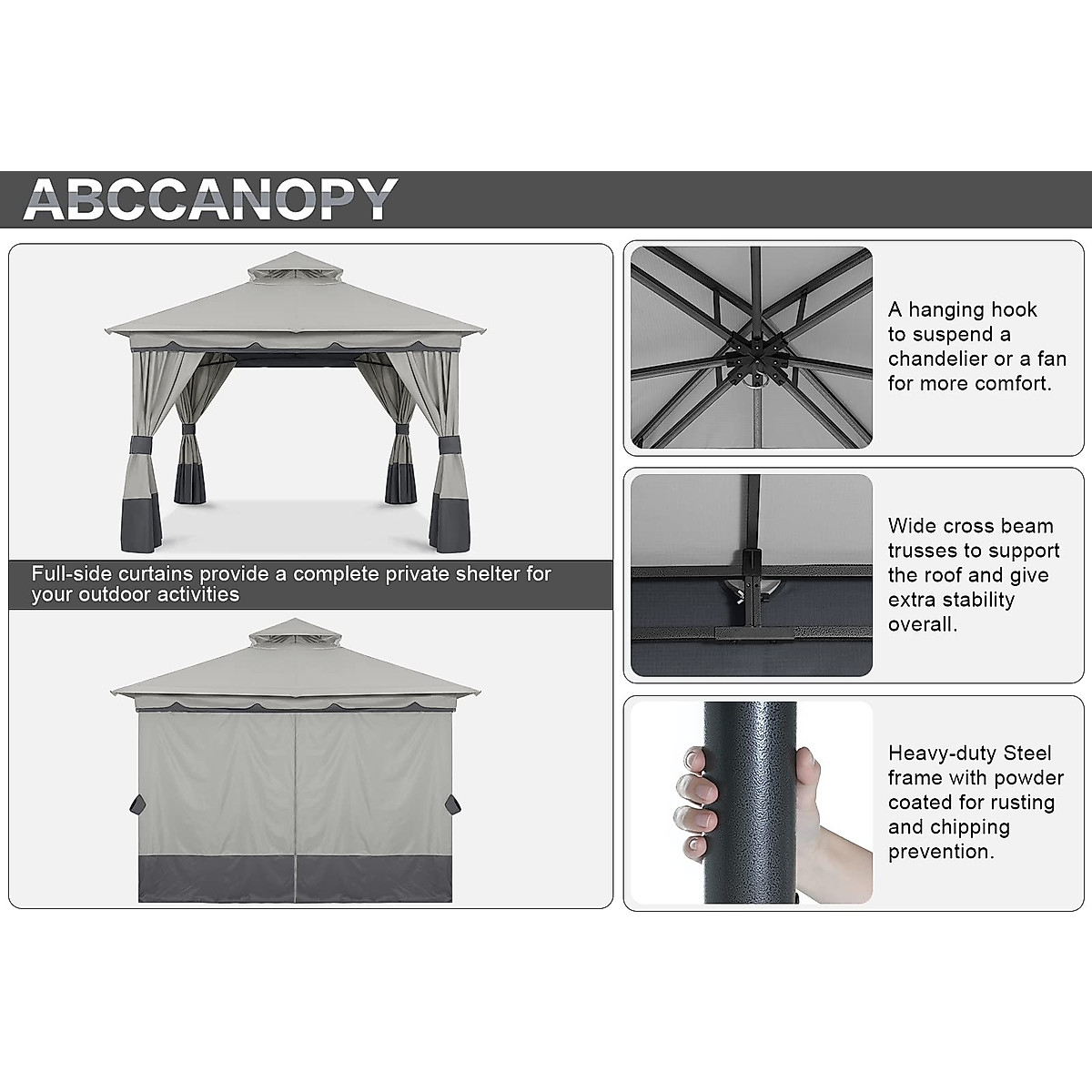 ABCCANOPY

Full-side curtains provide a complete private shelter for your outdoor activities

A hanging hook to suspend a chandelier or a fan for more comfort.

Wide cross beam trusses to support the roof and give extra stability overall.

Heavy-duty Steel frame with powder coated for rusting and chipping prevention.