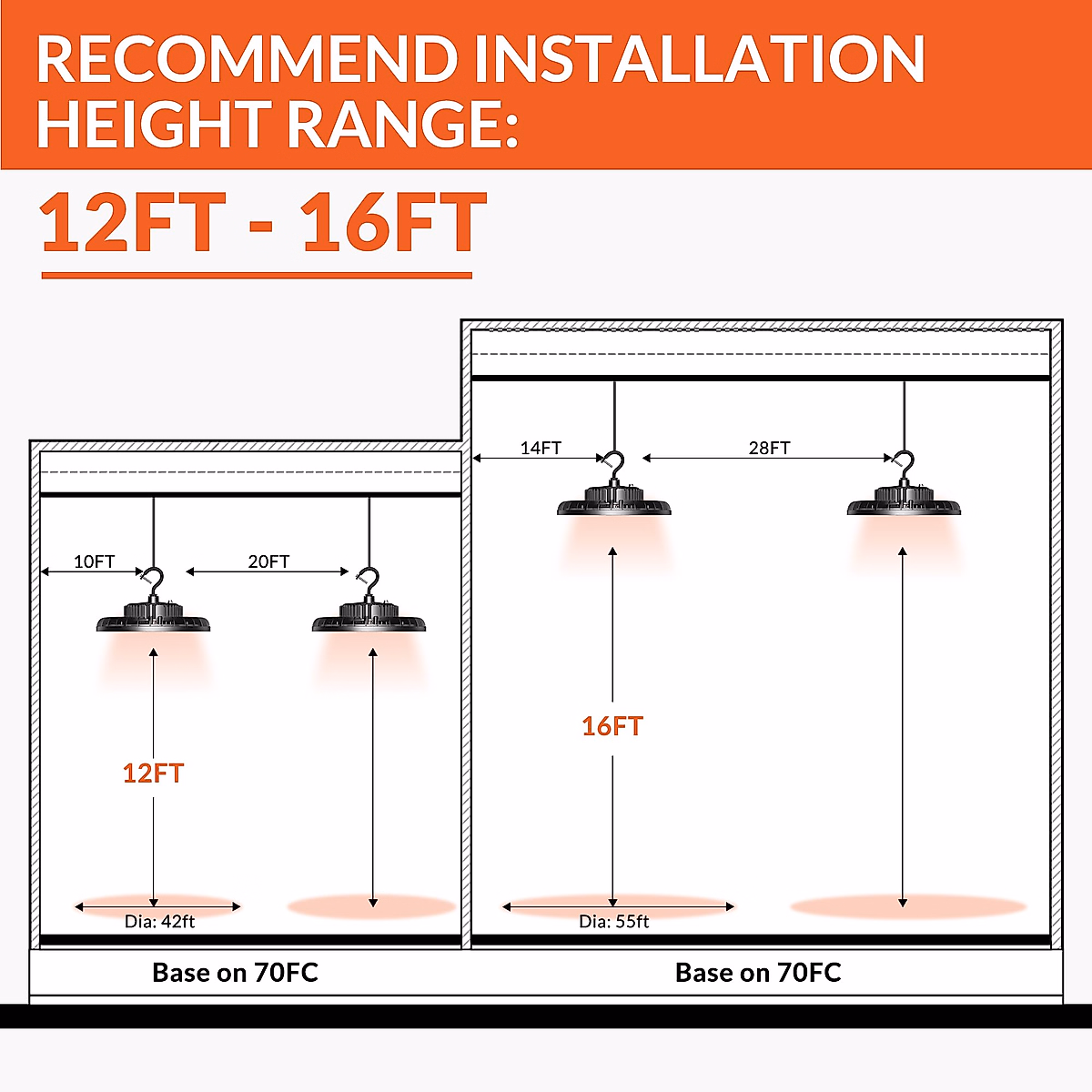 RECOMMEND INSTALLATION HEIGHT RANGE:

12FT - 16FT

10FT

20FT

12FT

Dia: 42ft

Base on 70FC

14FT

28FT

16FT

Dia: 55ft

Base on 70FC