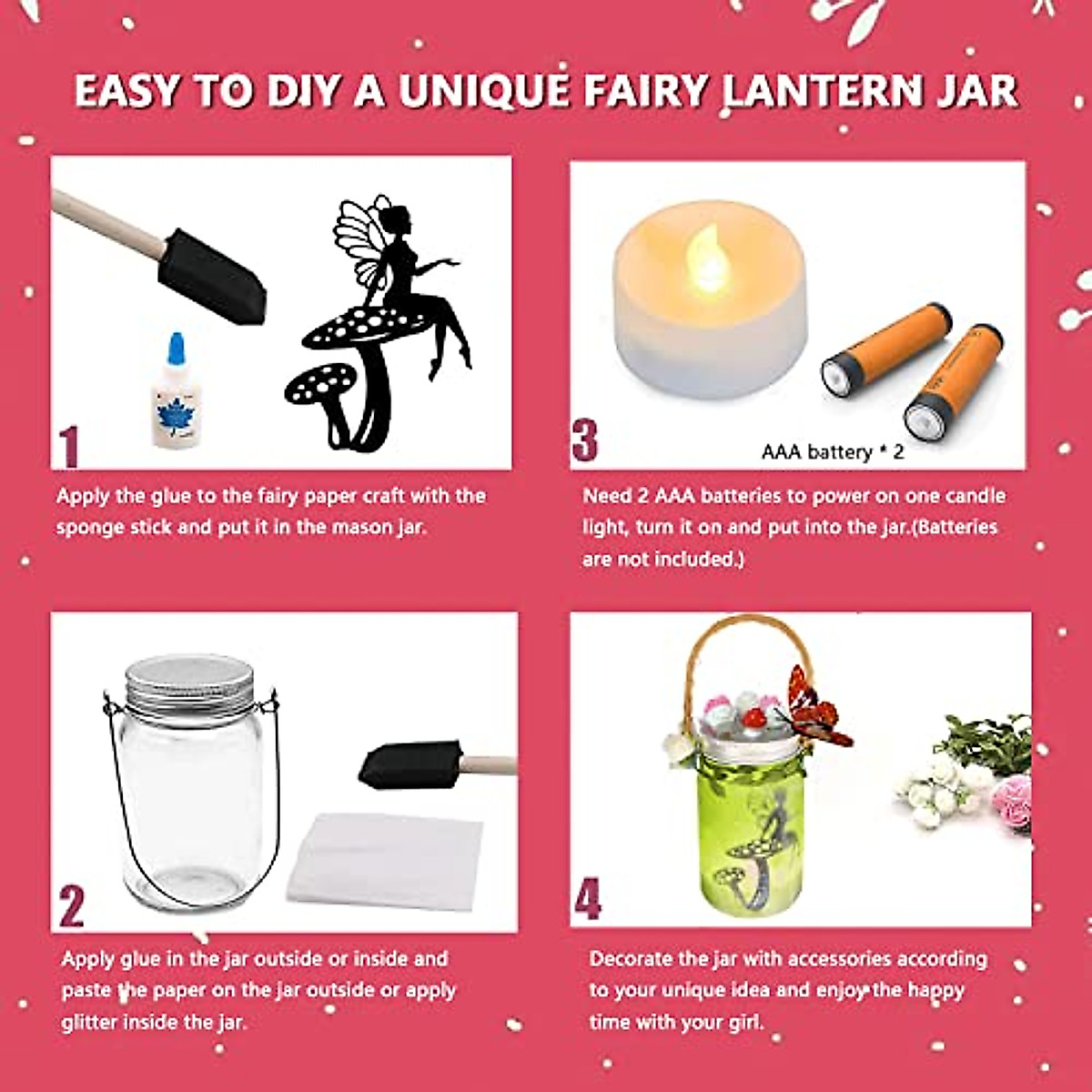 EASY TO DIY A UNIQUE FAIRY LANTERN JAR

1

Apply the glue to the fairy paper craft with the sponge stick and put it in the mason jar.

3

AAA battery * 2

Need 2 AAA batteries to power on one candle light, turn it on and put into the jar.(Batteries are not included.)

2

Apply glue in the jar outside or inside and paste the paper on the jar outside or apply glitter inside the jar.

4

Decorate the jar with accessories according to your unique idea and enjoy the happy time with your girl.