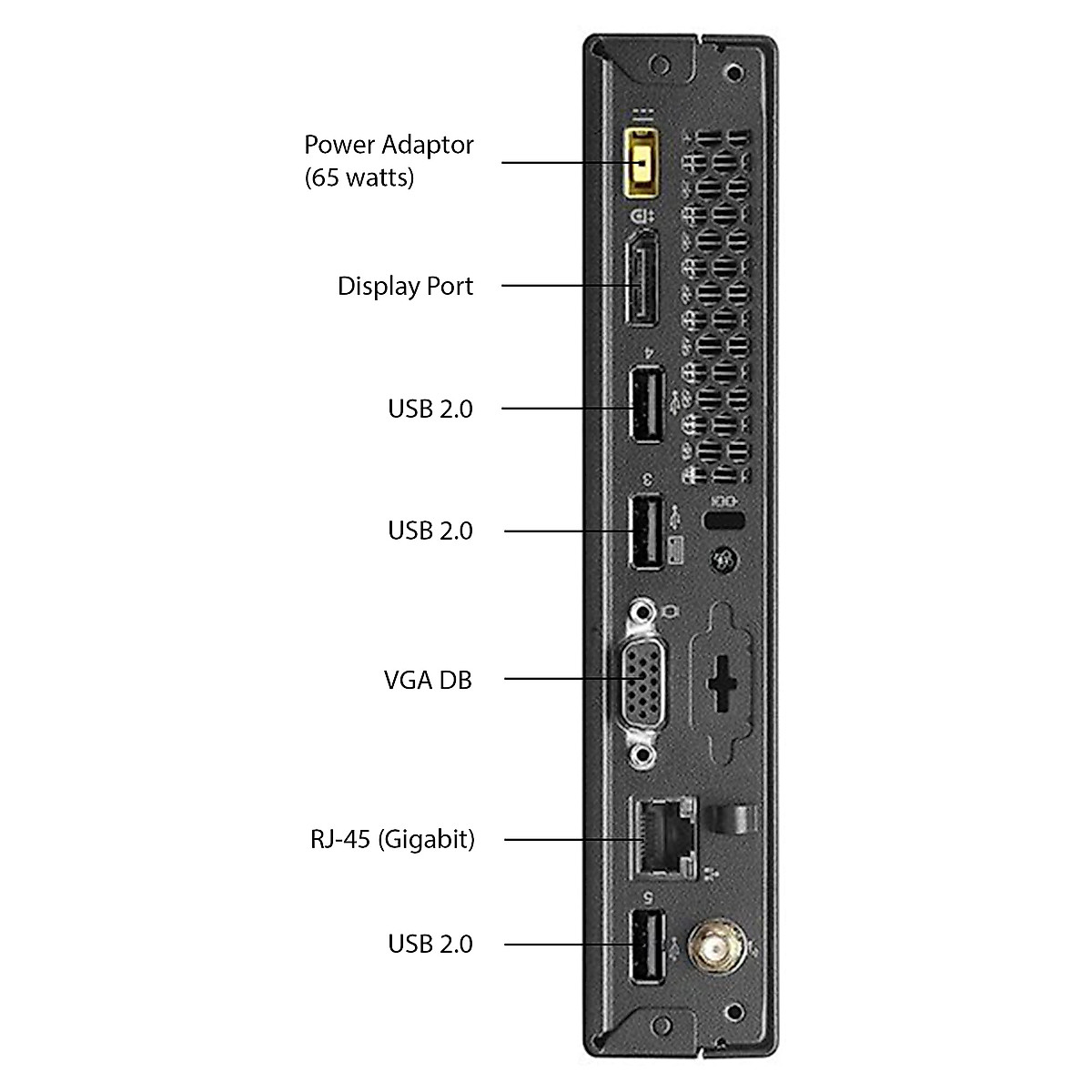 Power Adaptor
(65 watts)

Display Port

4

USB 2.0

3

USB 2.0

VGA DB

RJ-45 (Gigabit)

5

USB 2.0