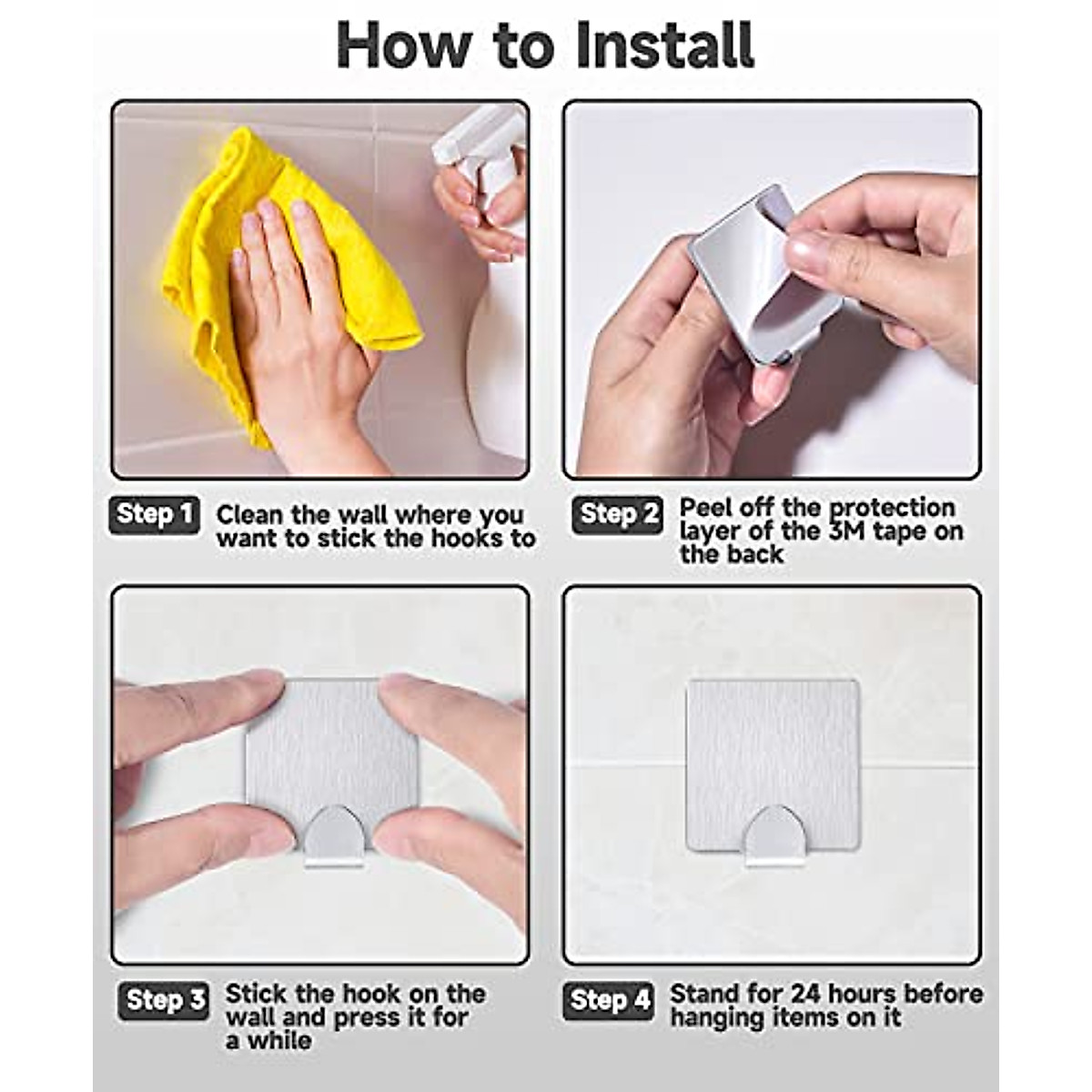 How to Install

Step 1 Clean the wall where you want to stick the hooks to

Step 2 Peel off the protection layer of the 3M tape on the back

Step 3 Stick the hook on the wall and press it for a while

Step 4 Stand for 24 hours before hanging items on it