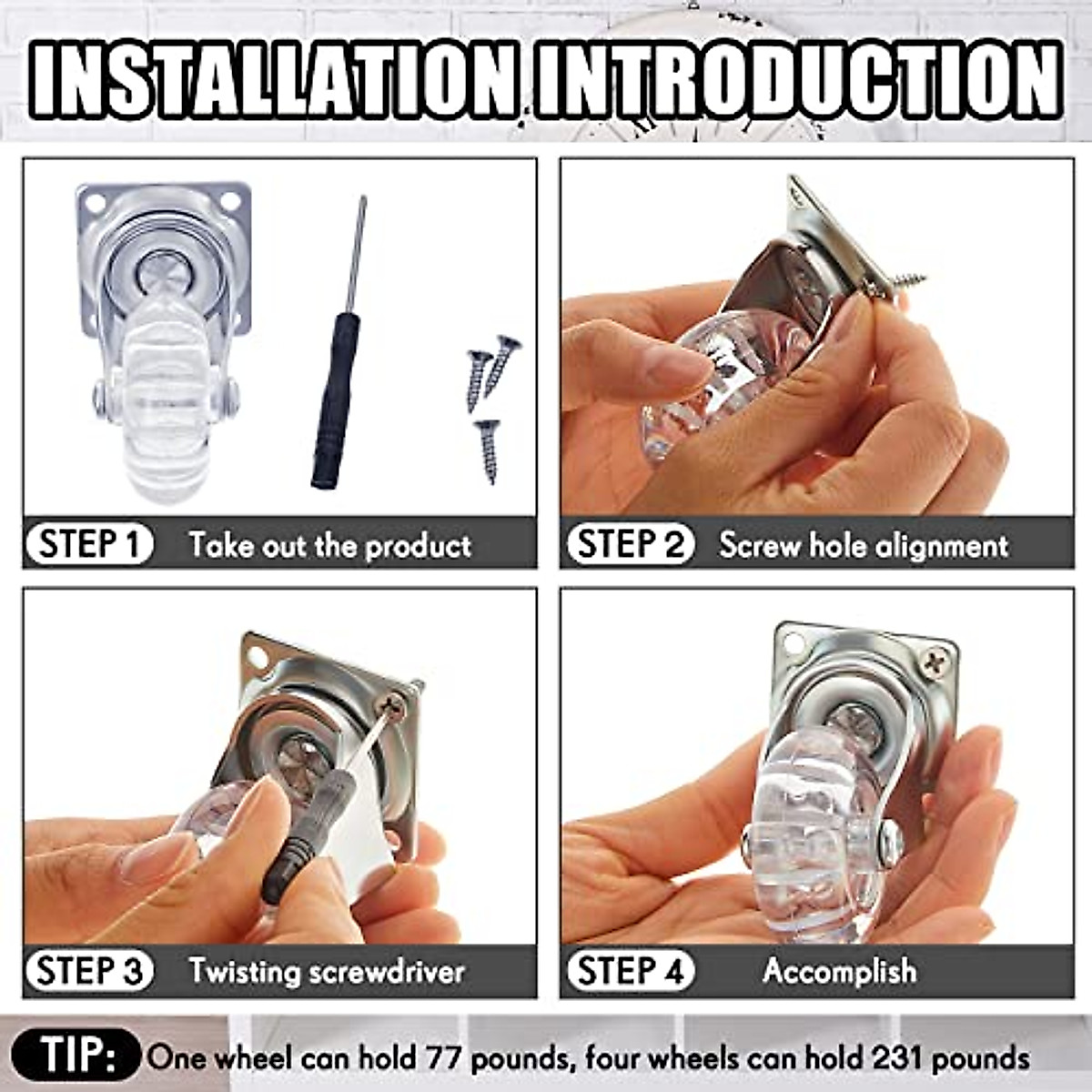 INSTALLATION INTRODUCTION

STEP 1 Take out the product

STEP 2 Screw hole alignment

STEP 3 Twisting screwdriver

STEP 4 Accomplish

TIP: One wheel can hold 77 pounds, four wheels can hold 231 pounds