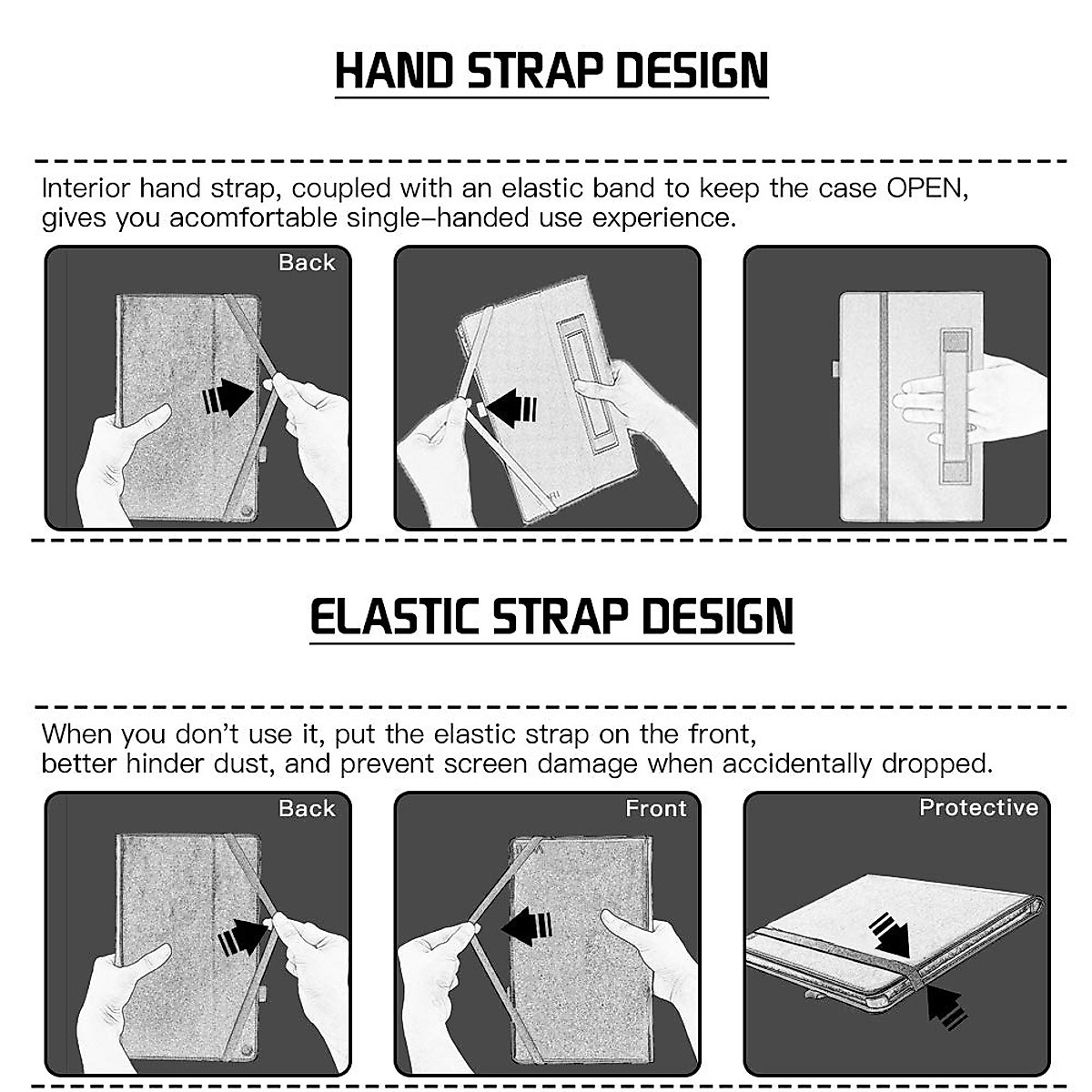 HAND STRAP DESIGN

Interior hand strap, coupled with an elastic band to keep the case OPEN, gives you acomfortable single-handed use experience.

Back

ELASTIC STRAP DESIGN

When you don't use it, put the elastic strap on the front, better hinder dust, and prevent screen damage when accidentally dropped.

Back

Front

Protective