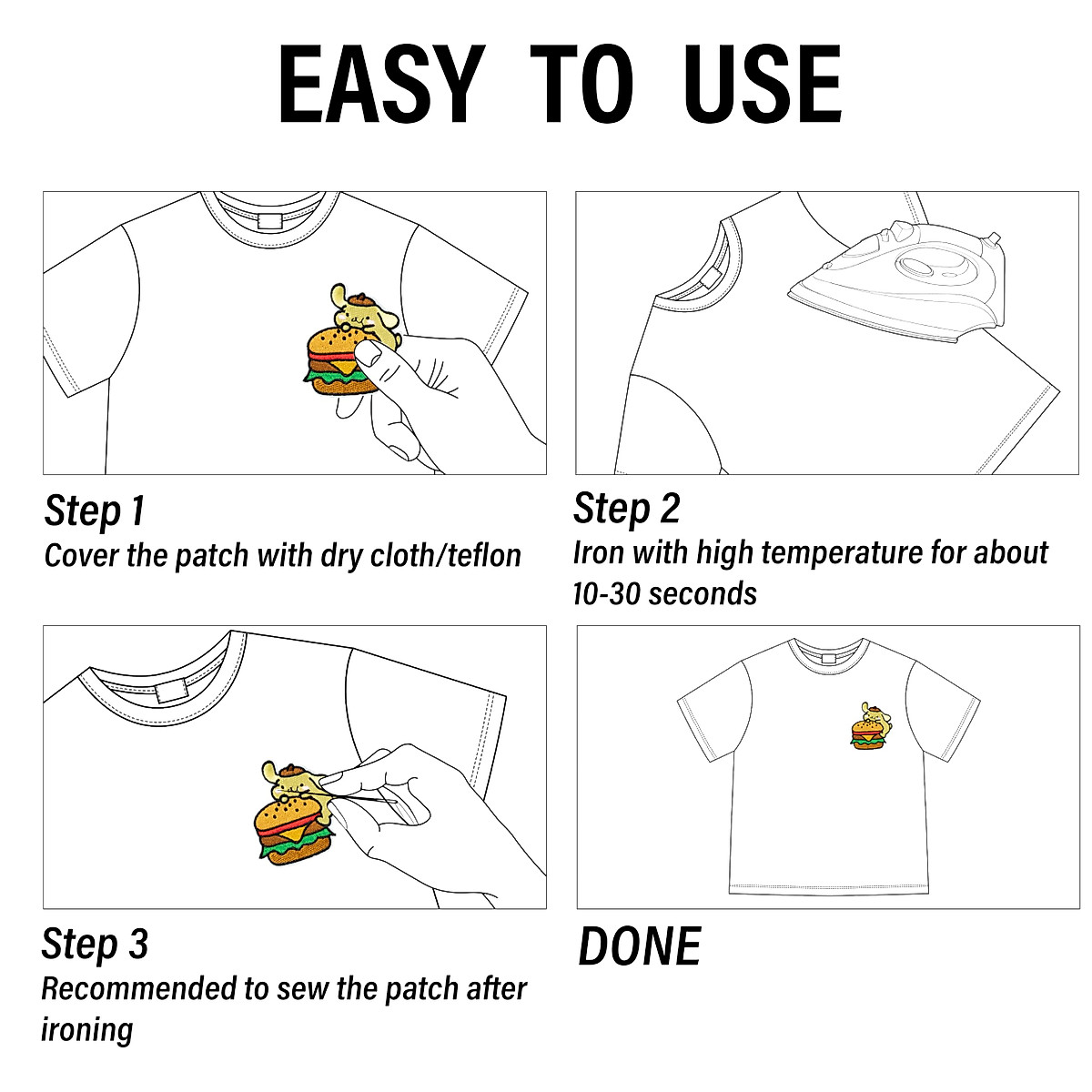 EASY TO USE

Step 1
Cover the patch with dry cloth/teflon

Step 2
Iron with high temperature for about 10-30 seconds

Step 3
Recommended to sew the patch after ironing

DONE